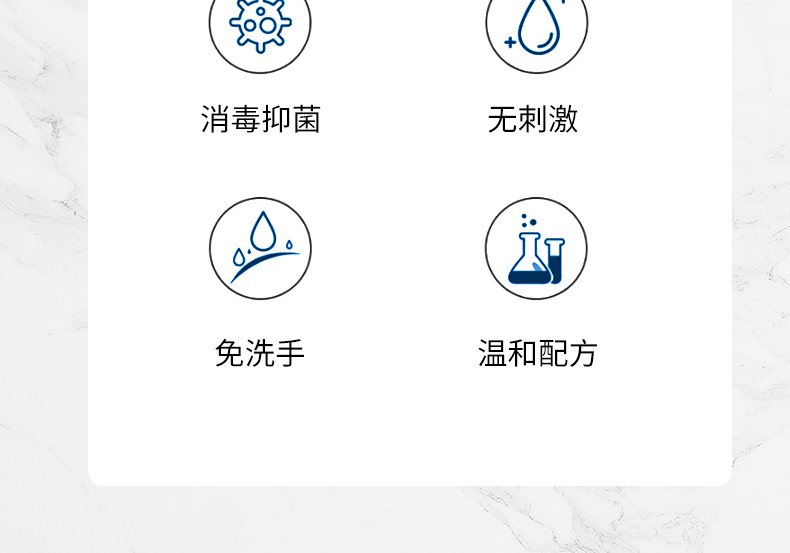 消毒抑菌

无刺激

免洗手

温和配方