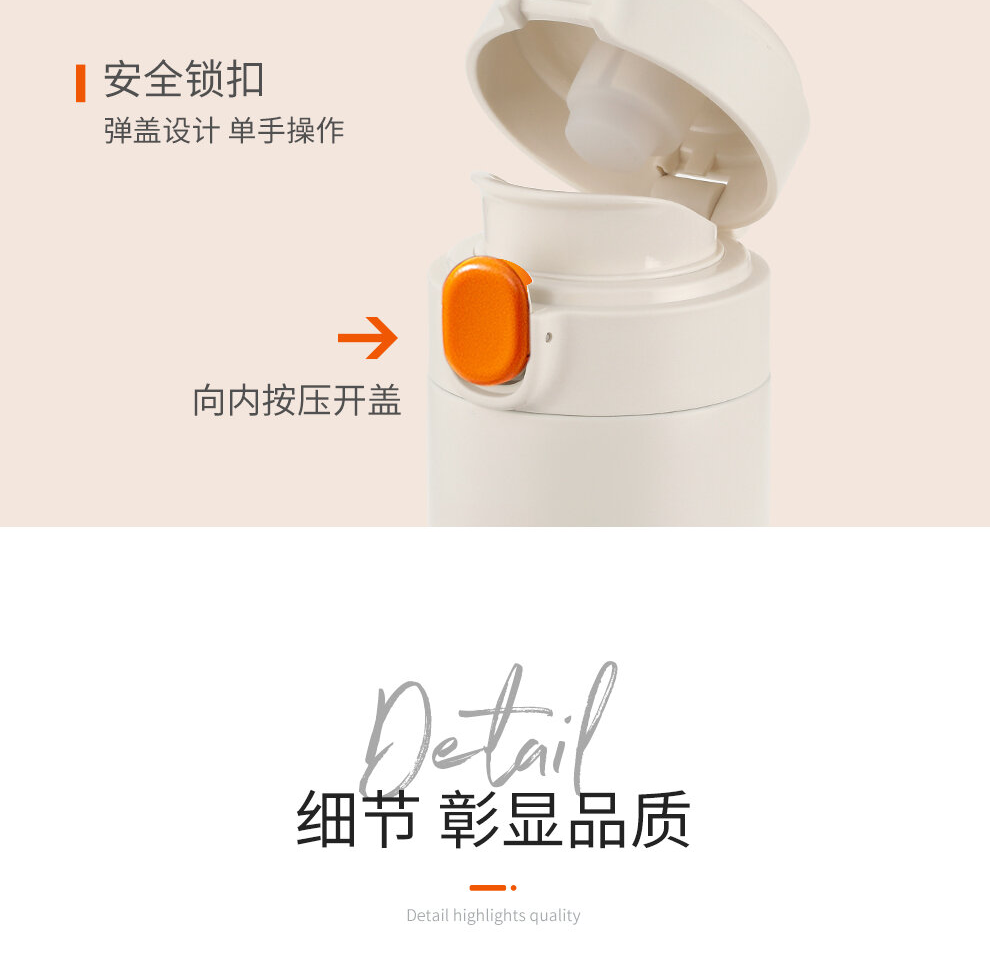 安全锁扣

弹盖设计 单手操作

向内按压开盖

Detail

细节 彰显品质

Detail highlights quality