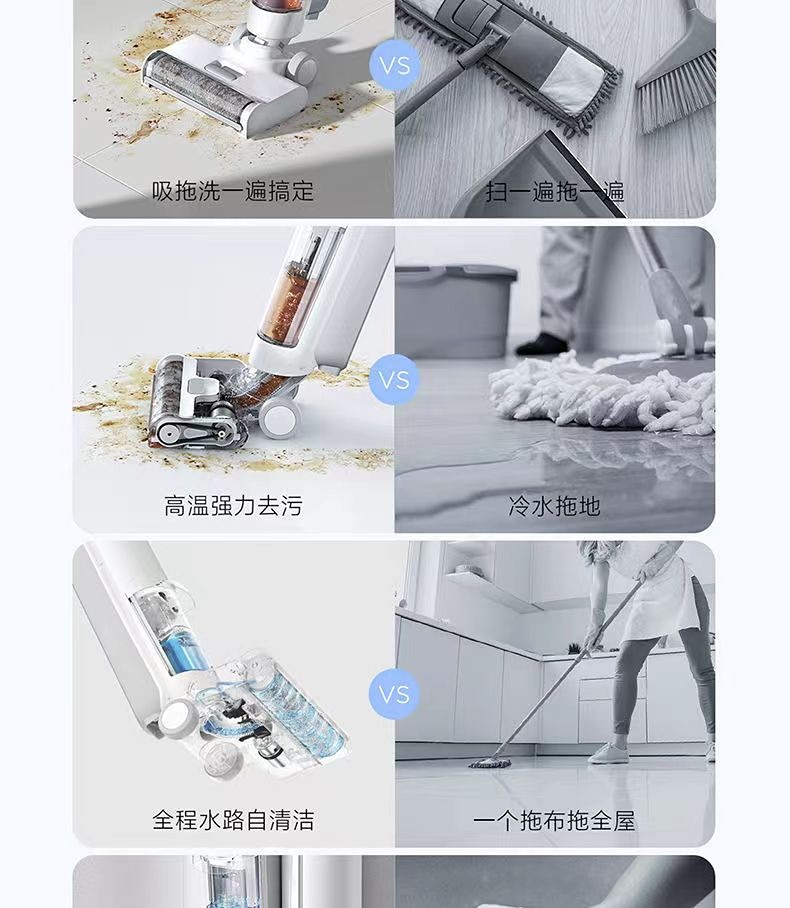 吸拖洗一遍搞定

VS

扫一遍拖一遍

高温强力去污

VS

冷水拖地

全程水路自清洁

VS

一个拖布拖全屋