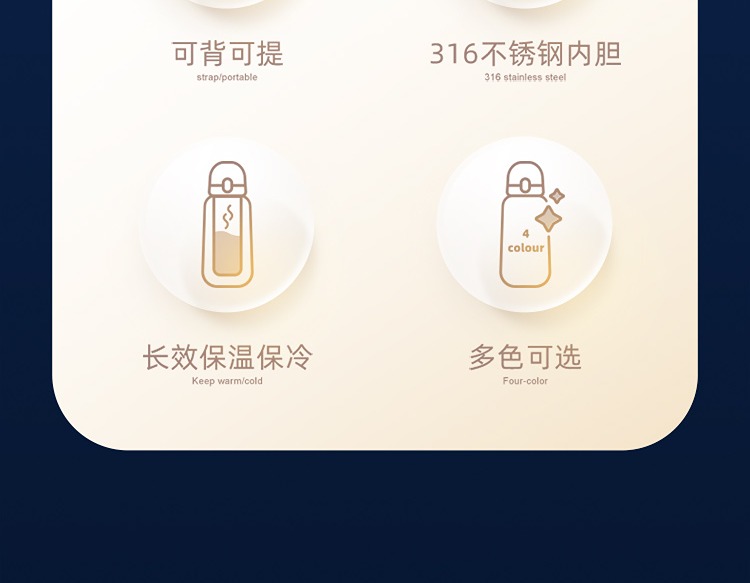 可背可提
strap/portable

316不锈钢内胆
316 stainless steel

长效保温保冷
Keep warm/cold

4
colour

多色可选
Four-color