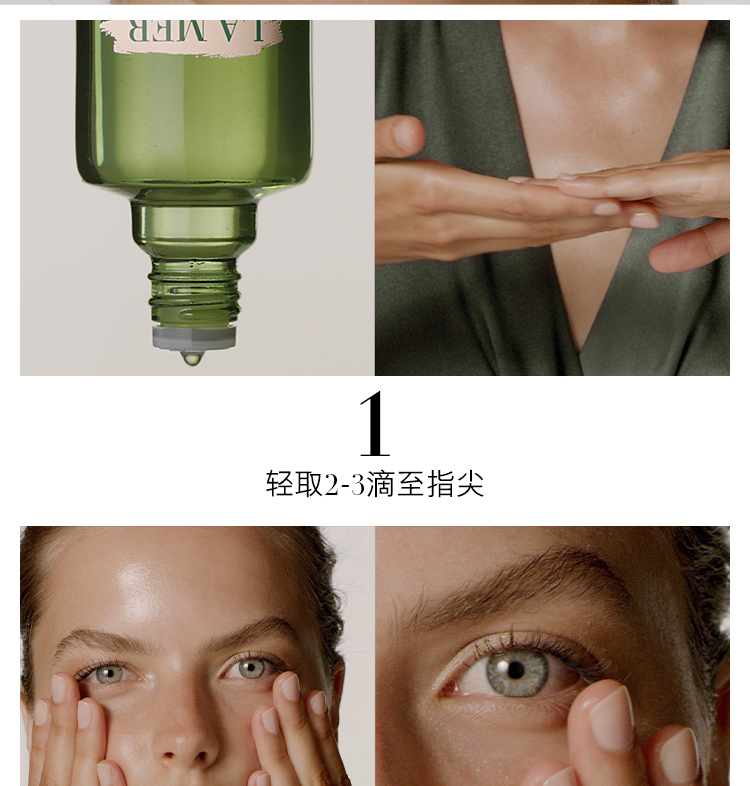 LA MER

1

轻取2-3滴至指尖