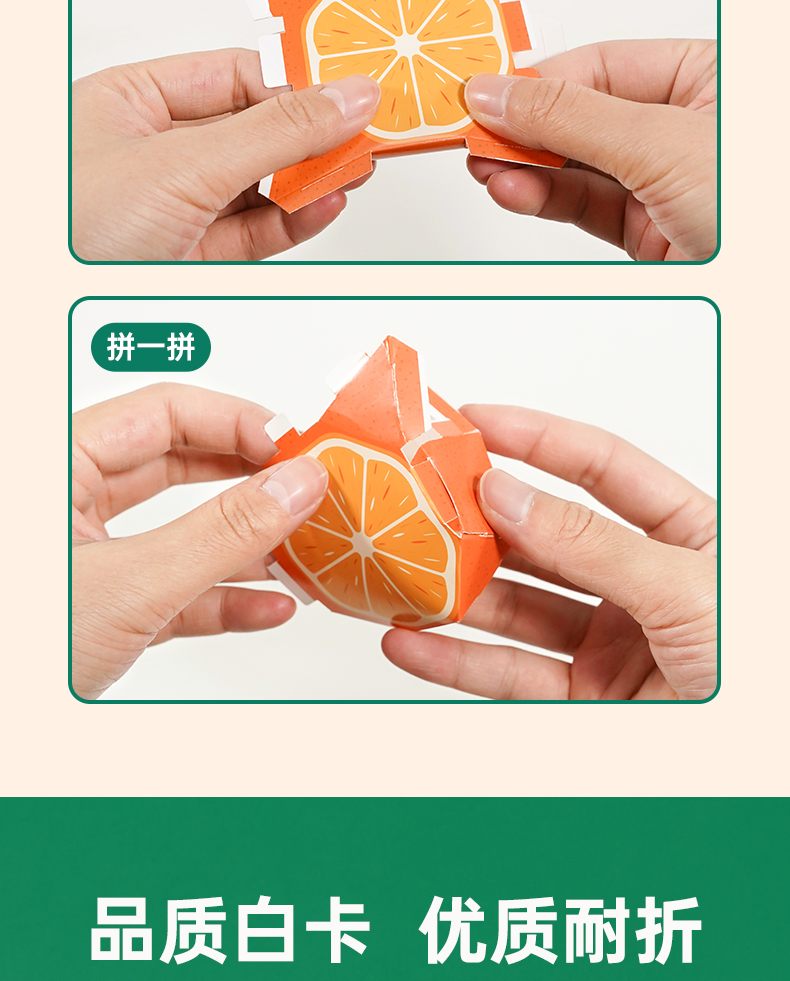 拼一拼

品质白卡 优质耐折