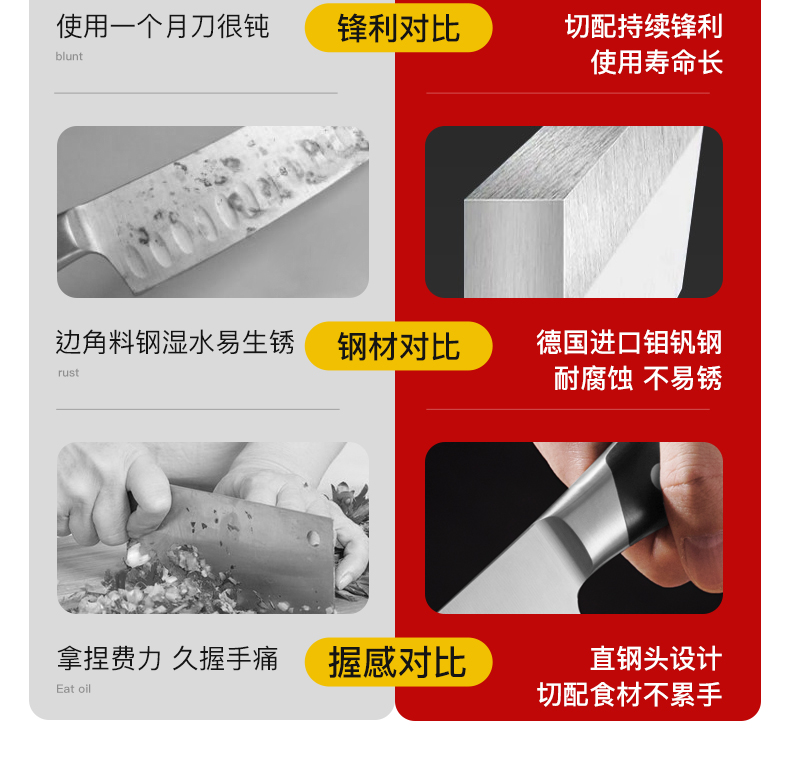 使用一个月刀很钝
blunt

锋利对比

切配持续锋利
使用寿命长

边角料钢湿水易生锈
rust

钢材对比

德国进口钼钒钢
耐腐蚀 不易锈

拿捏费力 久握手痛
Eat oil

握感对比

直钢头设计
切配食材不累手