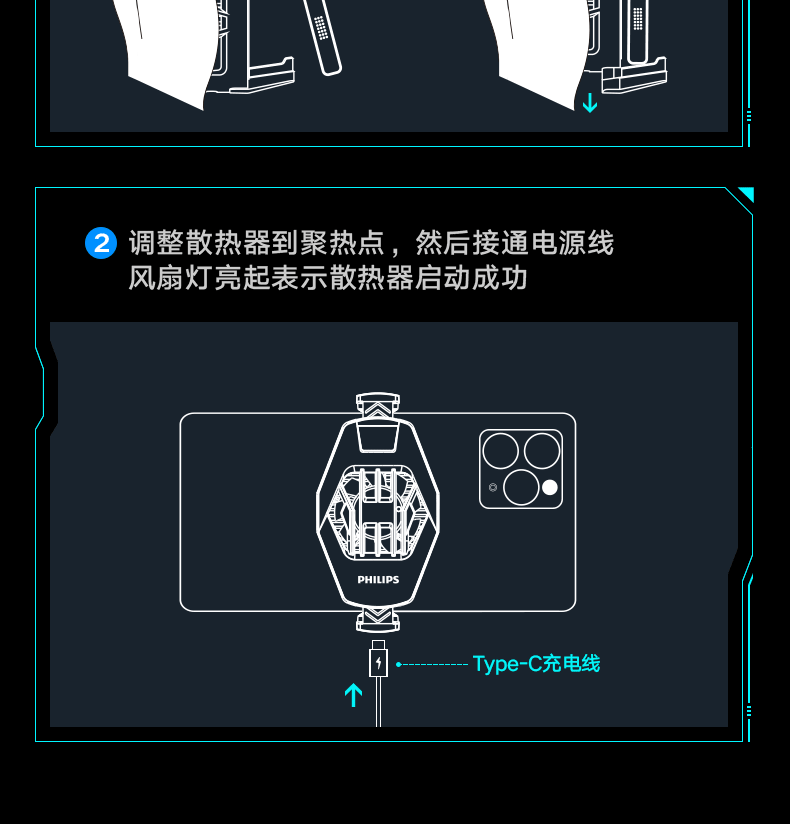 2 调整散热器到聚热点，然后接通电源线
风扇灯亮起表示散热器启动成功

PHILIPS

Type-C充电线