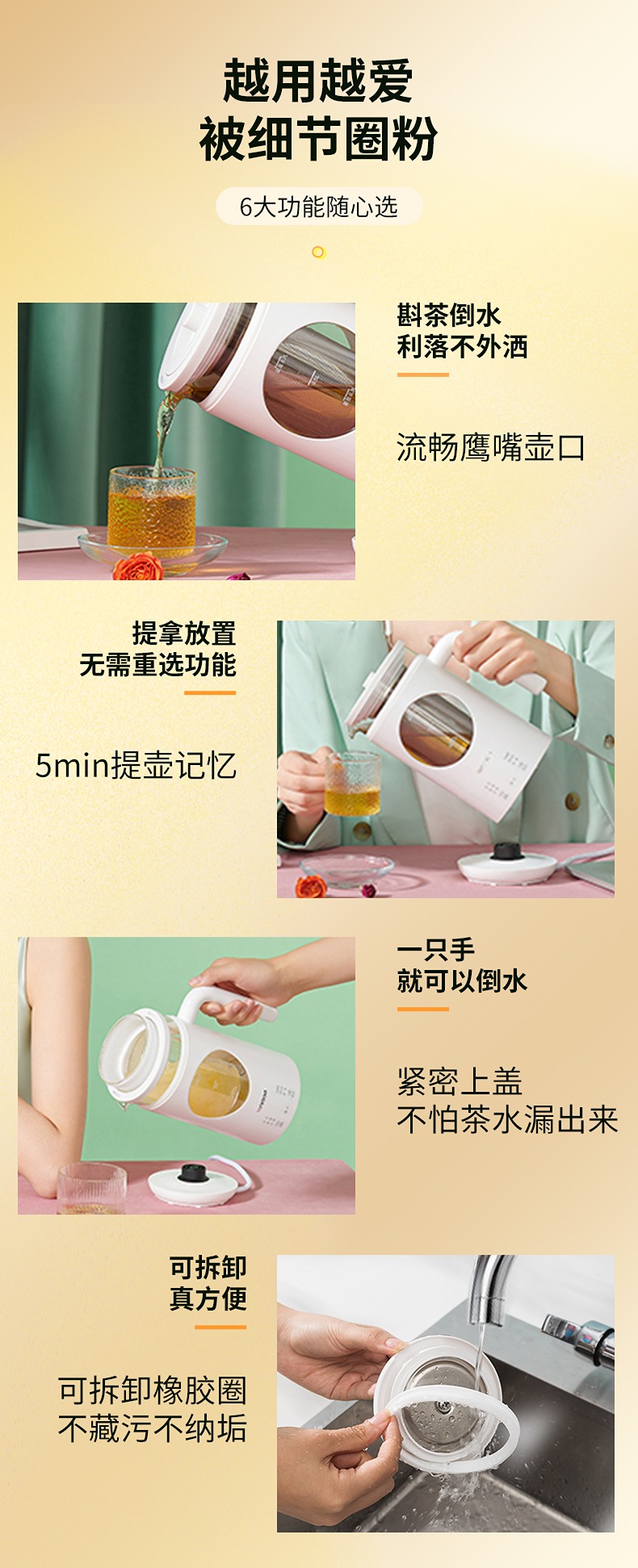 越用越爱
被细节圈粉

6大功能随心选

斟茶倒水
利落不外洒

流畅鹰嘴壶口

提拿放置
无需重选功能

5min提壶记忆

一只手
就可以倒水

紧密上盖
不怕茶水漏出来

可拆卸
真方便

可拆卸橡胶圈
不藏污不纳垢