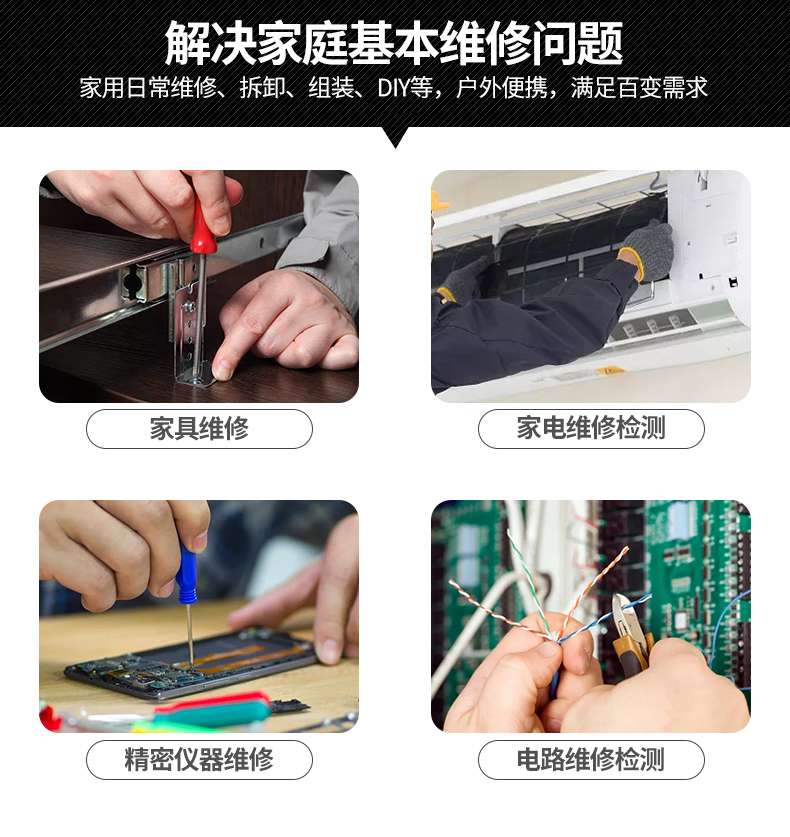 解决家庭基本维修问题

家用日常维修、拆卸、组装、DIY等，户外便携，满足百变需求

家具维修

家电维修检测

精密仪器维修

电路维修检测