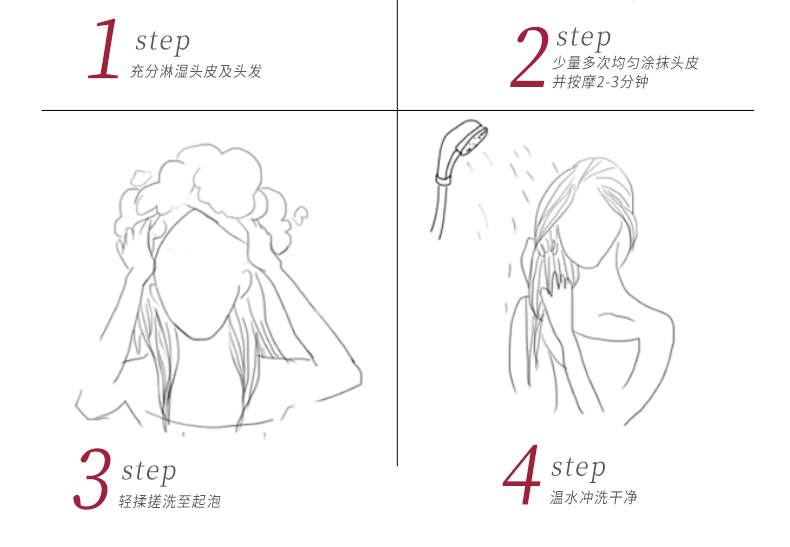 1 step
充分淋湿头皮及头发

2 step
少量多次均匀涂抹头皮
并按摩2-3分钟

3 step
轻揉搓洗至起泡

4 step
温水冲洗干净