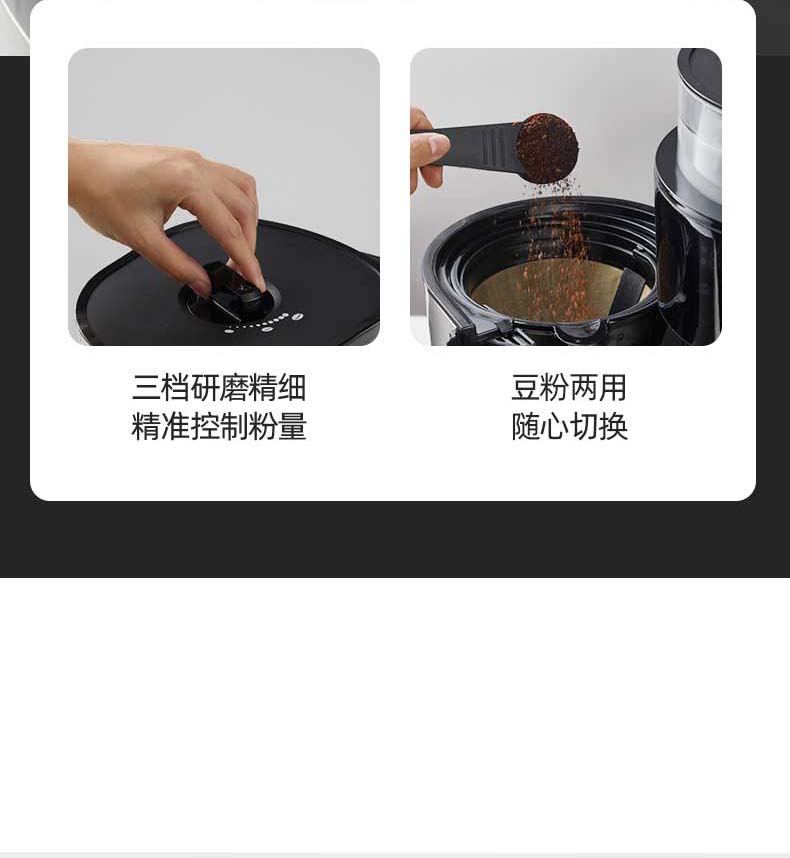 三档研磨精细
精准控制粉量

豆粉两用
随心切换