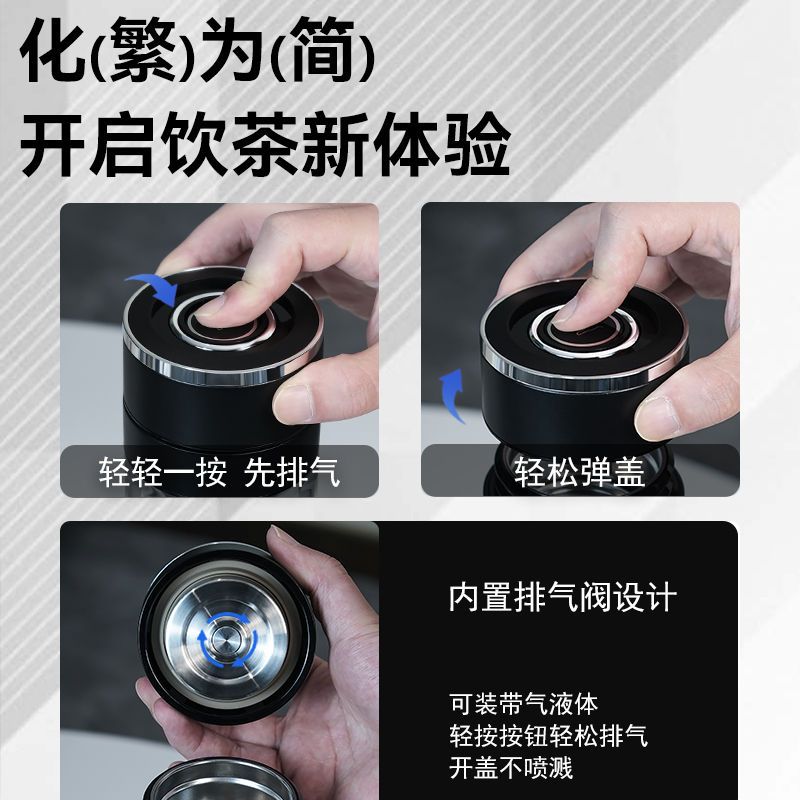 化(繁)为(简)
开启饮茶新体验

轻轻一按 先排气

轻松弹盖

内置排气阀设计

可装带气液体
轻按按钮轻松排气
开盖不喷溅