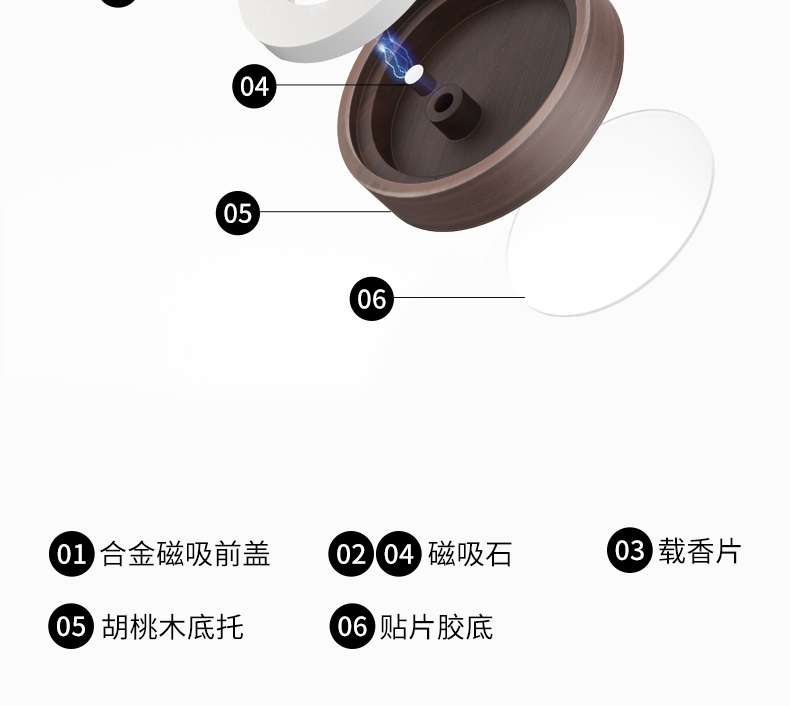 04

05

06

01 合金磁吸前盖
02 04 磁吸石
03 载香片
05 胡桃木底托
06 贴片胶底