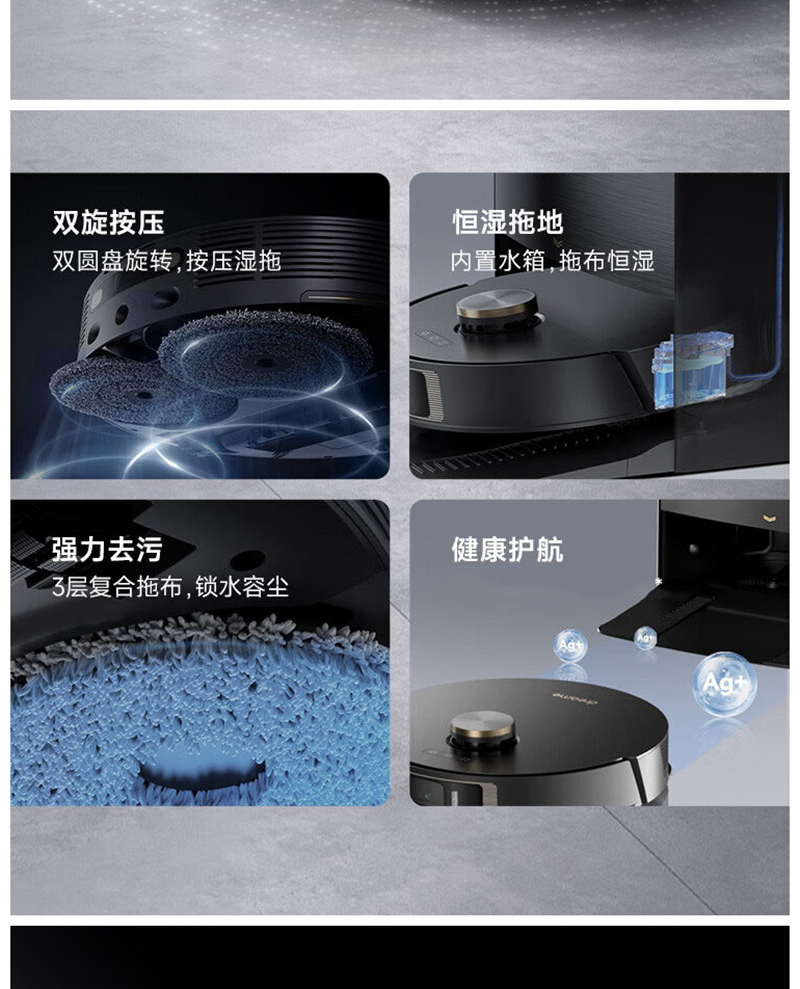 双旋按压
双圆盘旋转，按压湿拖

恒湿拖地
内置水箱，拖布恒湿

强力去污
3层复合拖布，锁水容尘

健康护航

Ag+

Ag+

Ag+

dreame