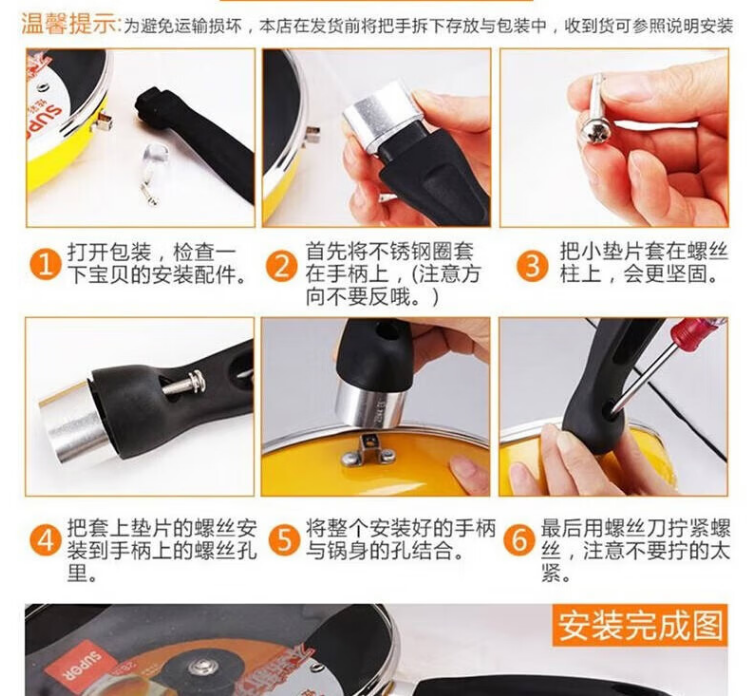 温馨提示:为避免运输损坏，本店在发货前将把手拆下存放与包装中，收到货可参照说明安装

SUPOR

1 打开包装，检查一下宝贝的安装配件。

2 首先将不锈钢圈套在手柄上，(注意方向不要反哦。)

3 把小垫片套在螺丝柱上，会更坚固。

4 把套上垫片的螺丝安装到手柄上的螺丝孔里。

5 将整个安装好的手柄与锅身的孔结合。

6 最后用螺丝刀拧紧螺丝，注意不要拧的太紧。

安装完成图

SUPOR