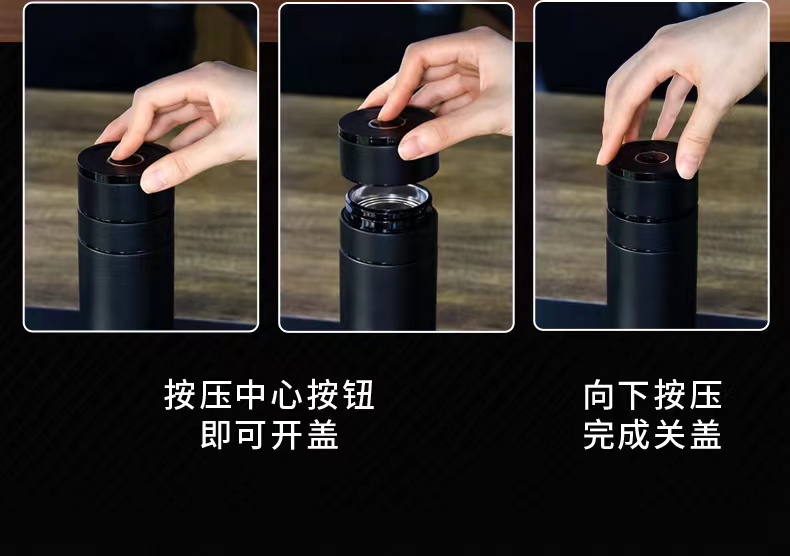 按压中心按钮
即可开盖

向下按压
完成关盖