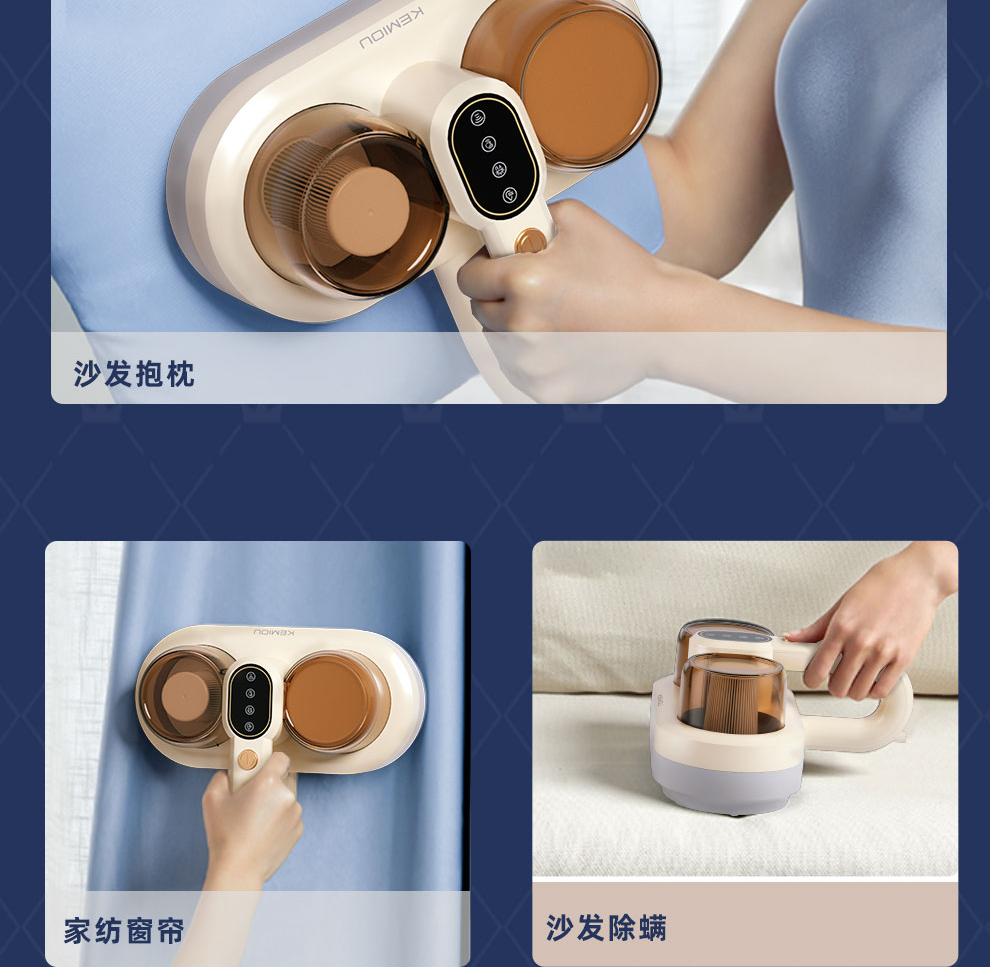 KEMIOU

沙发抱枕

KEMIOU

家纺窗帘

沙发除螨