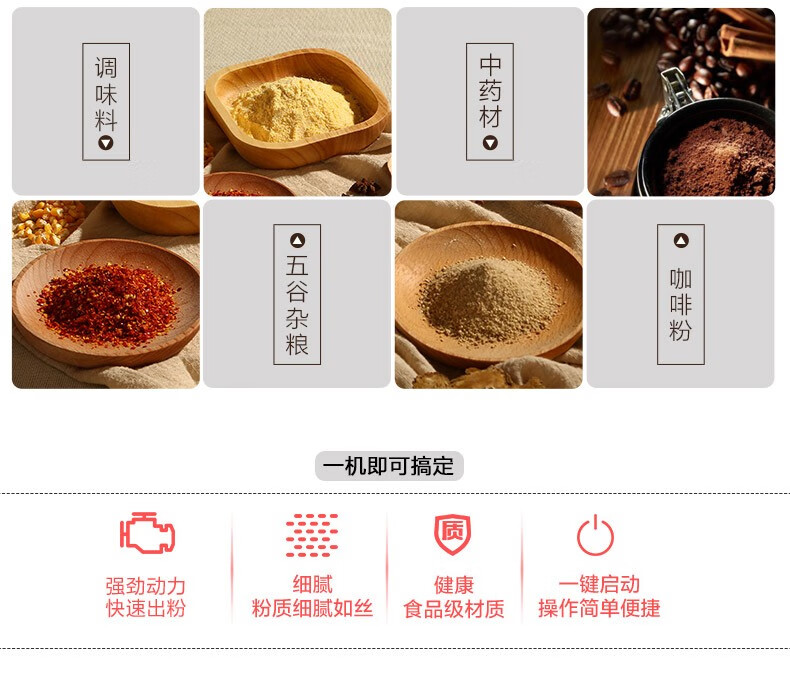 调味料

中药材

五谷杂粮

咖啡粉

一机即可搞定

强劲动力
快速出粉

细腻
粉质细腻如丝

质
健康
食品级材质

一键启动
操作简单便捷