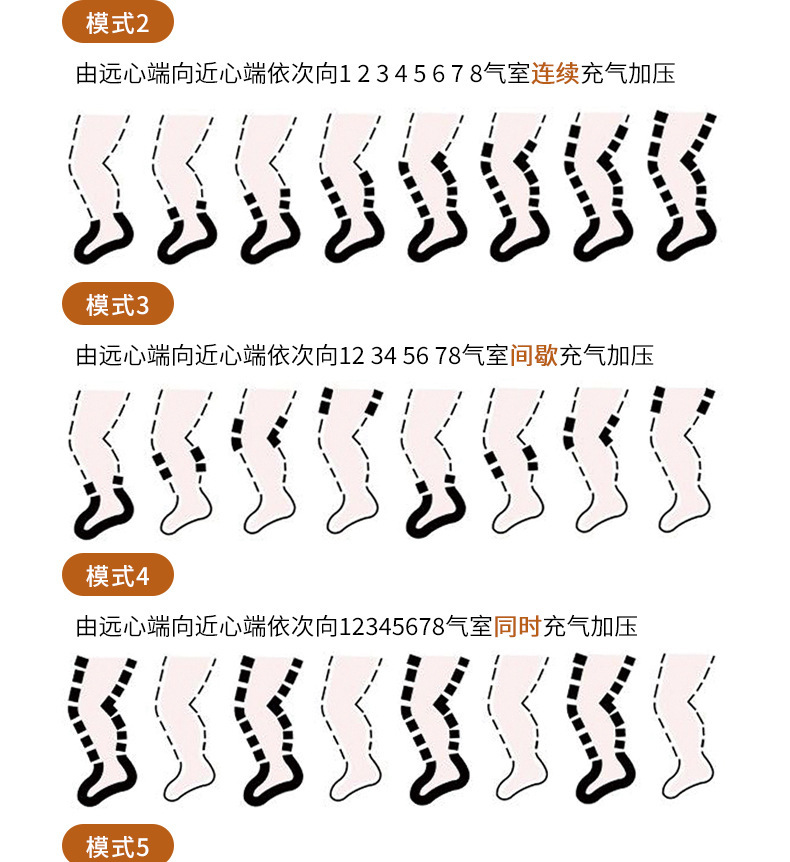 模式2

由远心端向近心端依次向1 2 3 4 5 6 7 8气室连续充气加压

模式3

由远心端向近心端依次向12 34 56 78气室间歇充气加压

模式4

由远心端向近心端依次向12345678气室同时充气加压

模式5