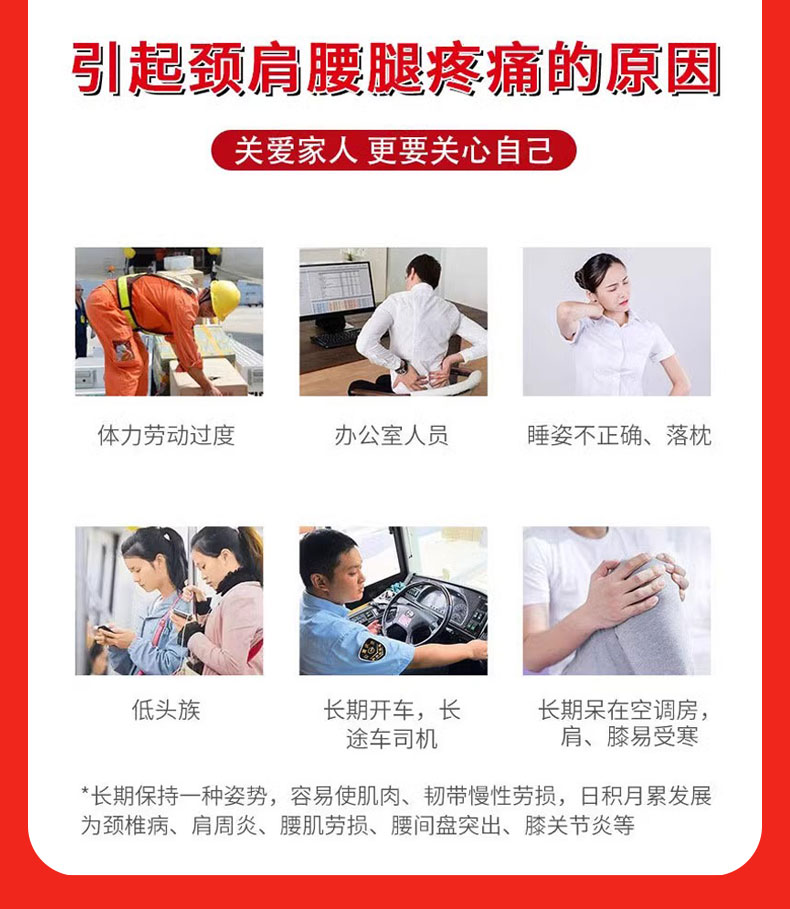 引起颈肩腰腿疼痛的原因

关爱家人 更要关心自己

体力劳动过度

办公室人员

睡姿不正确、落枕

低头族

长期开车，长途车司机

长期呆在空调房，肩、膝易受寒

*长期保持一种姿势，容易使肌肉、韧带慢性劳损，日积月累发展为颈椎病、肩周炎、腰肌劳损、腰间盘突出、膝关节炎等