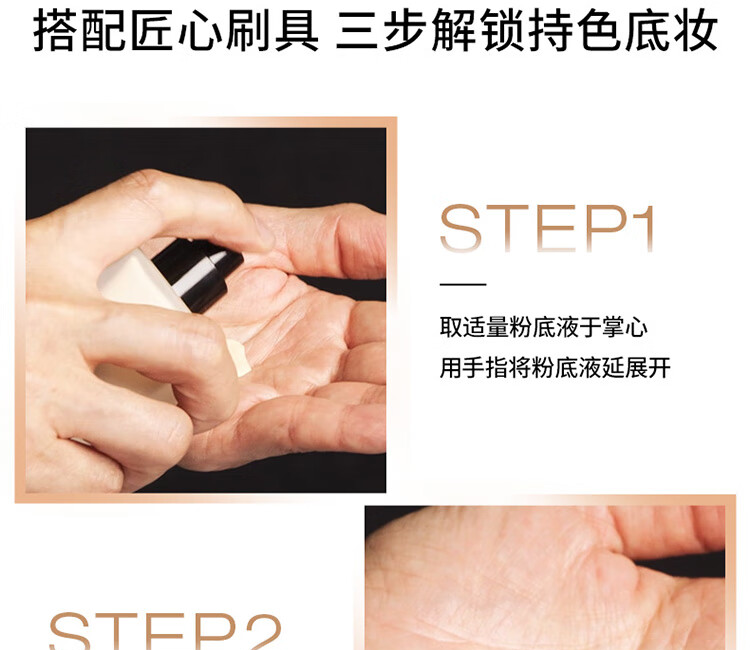 搭配匠心刷具 三步解锁持色底妆

STEP1

取适量粉底液于掌心
用手指将粉底液延展开

STEP2