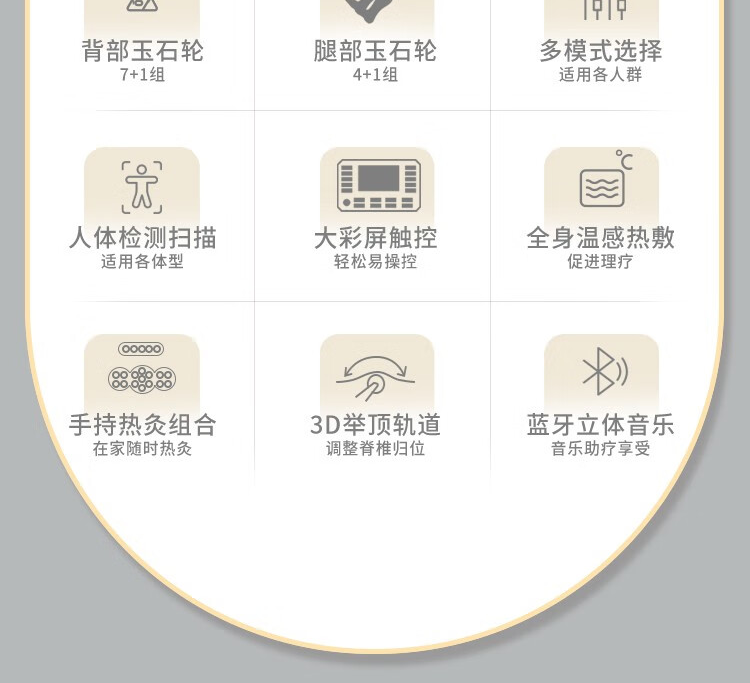 背部玉石轮
7+1组

腿部玉石轮
4+1组

多模式选择
适用各人群

人体检测扫描
适用各体型

大彩屏触控
轻松易操控

全身温感热敷
促进理疗

手持热灸组合
在家随时热灸

3D举顶轨道
调整脊椎归位

蓝牙立体音乐
音乐助疗享受