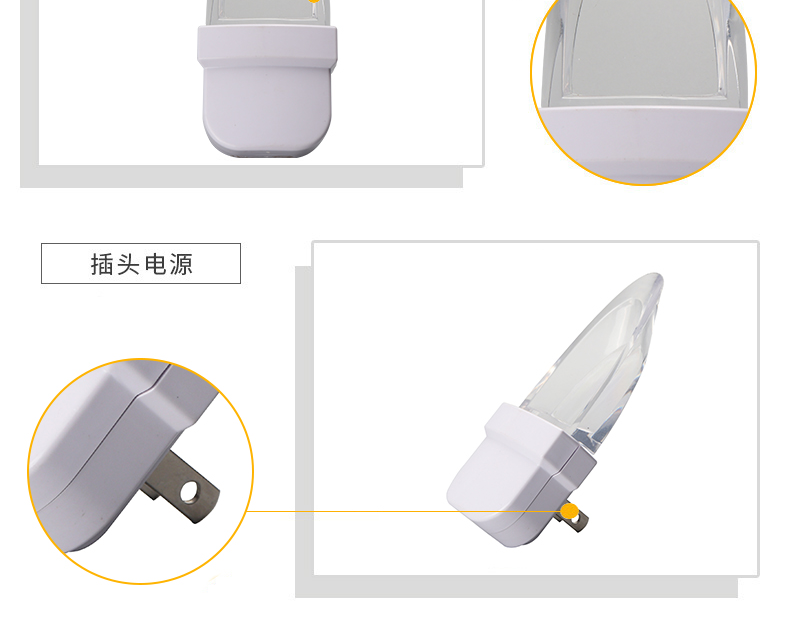 插头电源