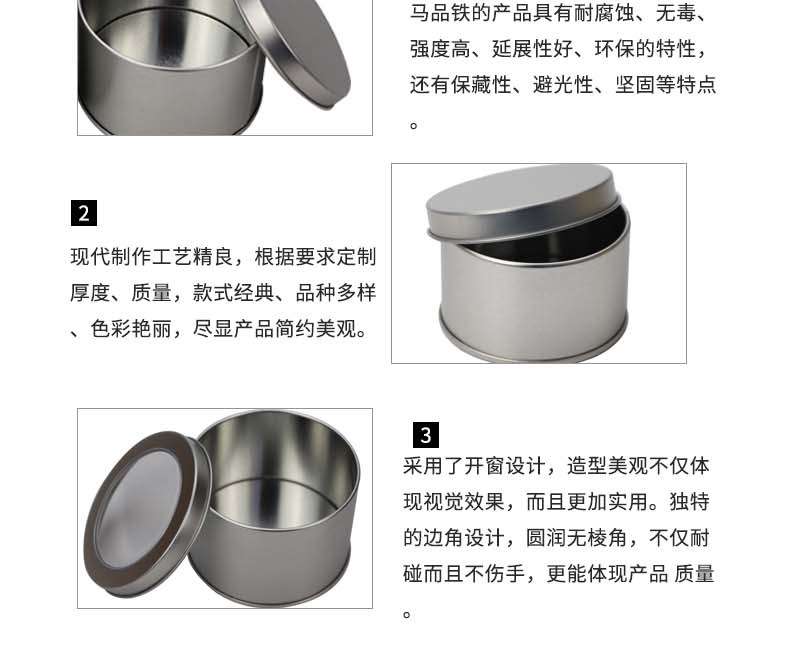 马品铁的产品具有耐腐蚀、无毒、强度高、延展性好、环保的特性，还有保藏性、避光性、坚固等特点。

2

现代制作工艺精良，根据要求定制厚度、质量，款式经典、品种多样、色彩艳丽，尽显产品简约美观。

3

采用了开窗设计，造型美观不仅体现视觉效果，而且更加实用。独特的边角设计，圆润无棱角，不仅耐碰而且不伤手，更能体现产品 质量。