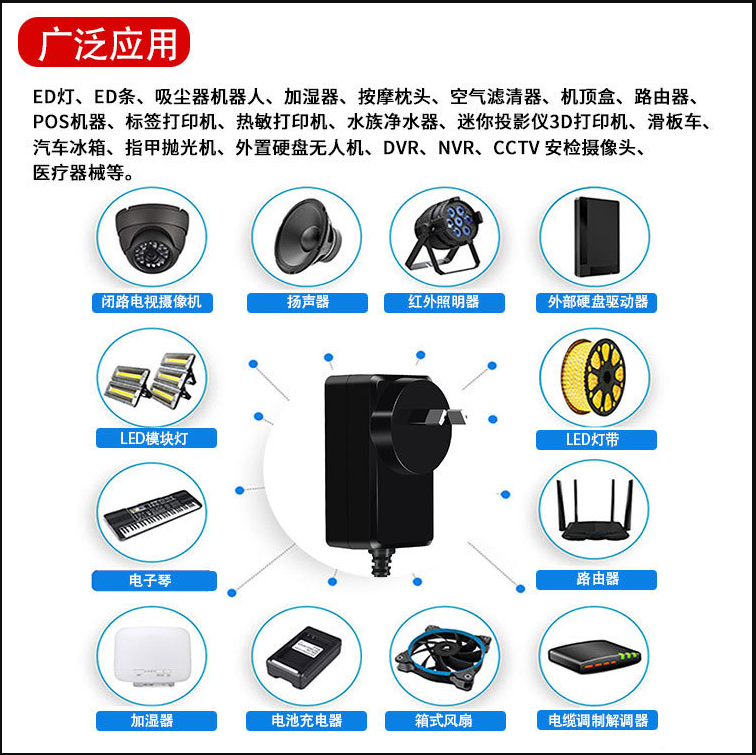 广泛应用

ED灯、ED条、吸尘器机器人、加湿器、按摩枕头、空气滤清器、机顶盒、路由器、POS机器、标签打印机、热敏打印机、水族净水器、迷你投影仪3D打印机、滑板车、汽车冰箱、指甲抛光机、外置硬盘无人机、DVR、NVR、CCTV 安检摄像头、医疗器械等。

闭路电视摄像机
扬声器
红外照明器
外部硬盘驱动器
LED模块灯
LED灯带
电子琴
路由器
加湿器
电池充电器
箱式风扇
电缆调制解调器