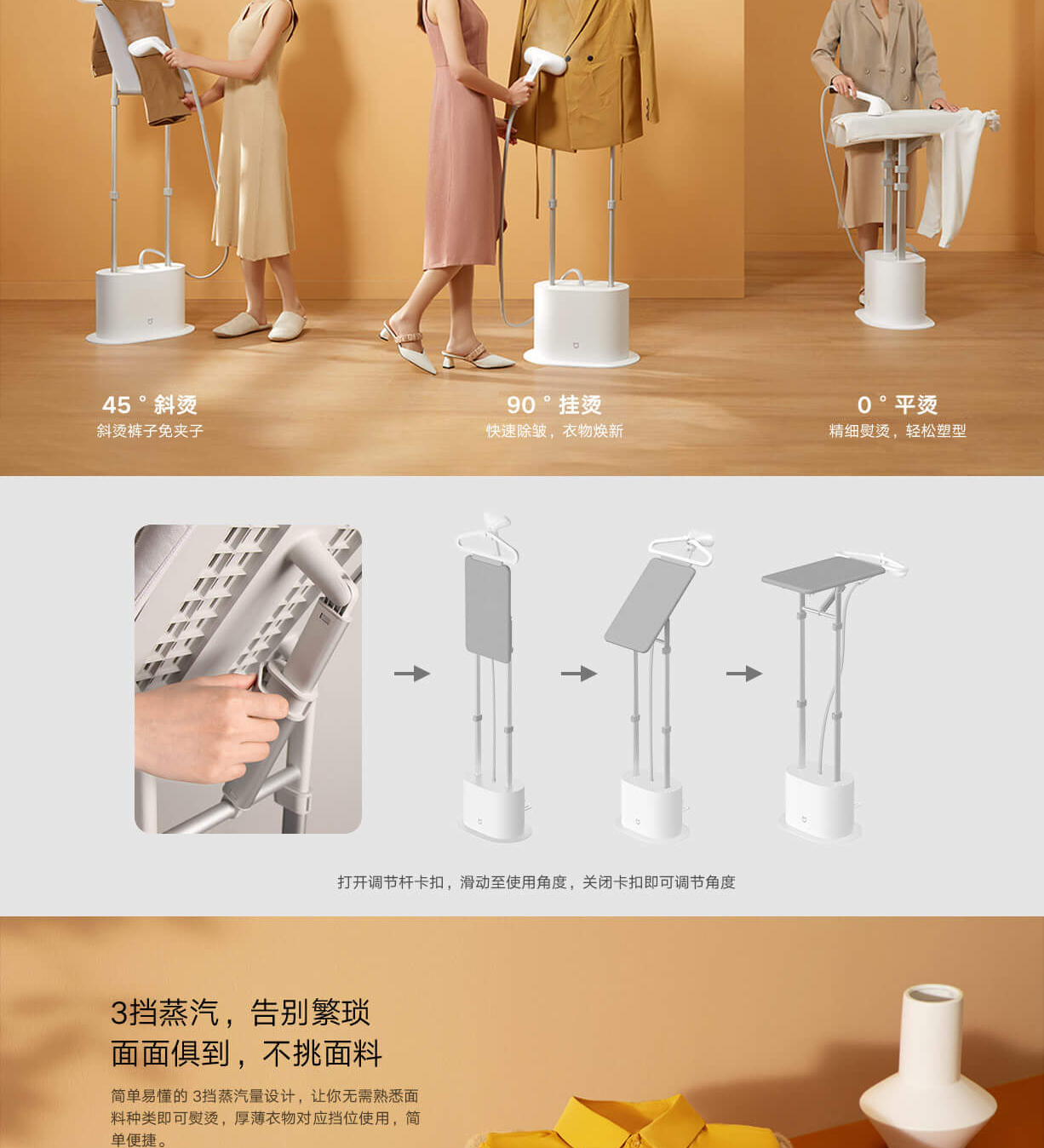 45 ° 斜烫
斜烫裤子免夹子

90 ° 挂烫
快速除皱，衣物焕新

0 ° 平烫
精细熨烫，轻松塑型

打开调节杆卡扣，滑动至使用角度，关闭卡扣即可调节角度

3挡蒸汽，告别繁琐
面面俱到，不挑面料

简单易懂的 3挡蒸汽量设计，让你无需熟悉面料种类即可熨烫，厚薄衣物对应挡位使用，简单便捷。