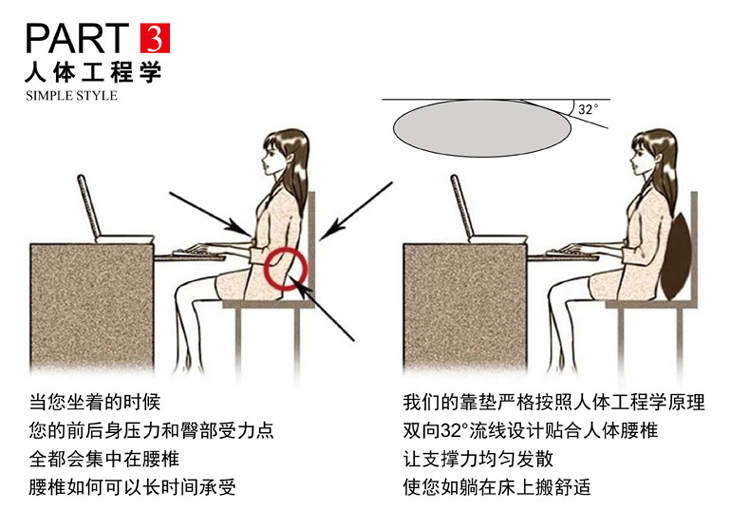 PART 3
人体工程学
SIMPLE STYLE

32°

当您坐着的时候
您的前后身压力和臀部受力点
全都会集中在腰椎
腰椎如何可以长时间承受

我们的靠垫严格按照人体工程学原理
双向32°流线设计贴合人体腰椎
让支撑力均匀发散
使您如躺在床上搬舒适