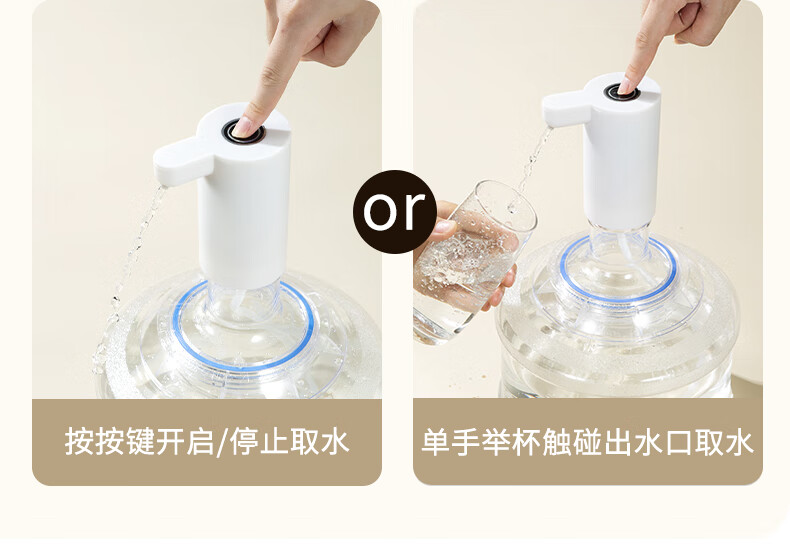 or

按按键开启/停止取水

单手举杯触碰出水口取水