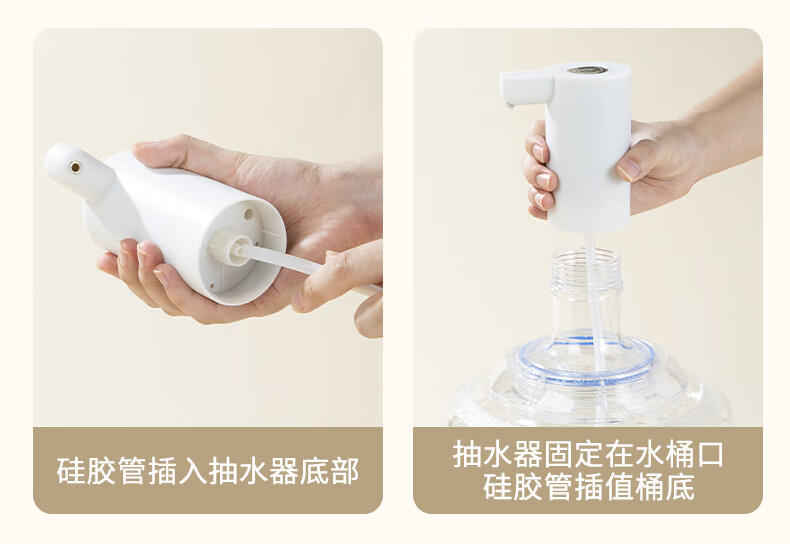 硅胶管插入抽水器底部

抽水器固定在水桶口
硅胶管插值桶底