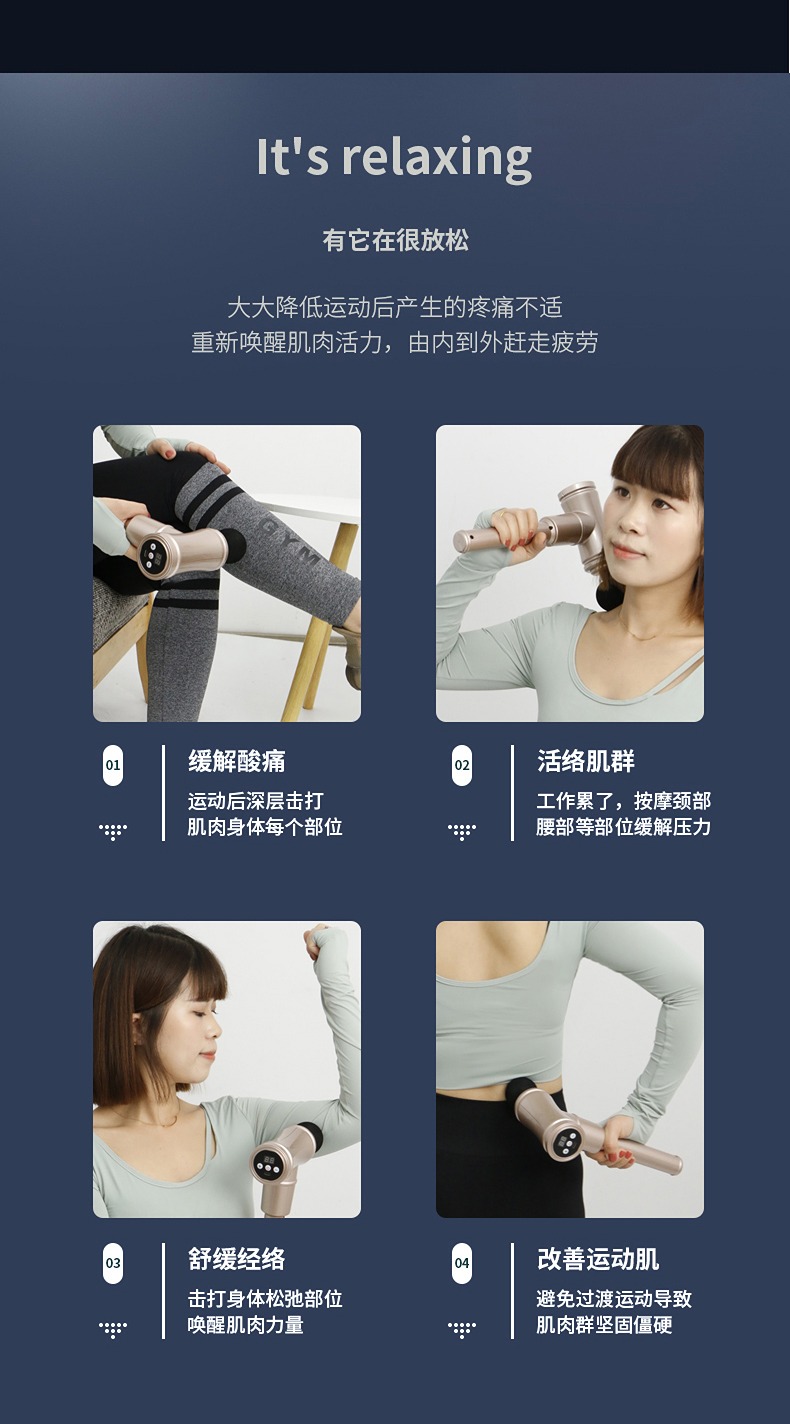 It's relaxing

有它在很放松

大大降低运动后产生的疼痛不适
重新唤醒肌肉活力，由内到外赶走疲劳

GYM

01

缓解酸痛

运动后深层击打
肌肉身体每个部位

02

活络肌群

工作累了，按摩颈部
腰部等部位缓解压力

03

舒缓经络

击打身体松弛部位
唤醒肌肉力量

04

改善运动肌

避免过渡运动导致
肌肉群坚固僵硬