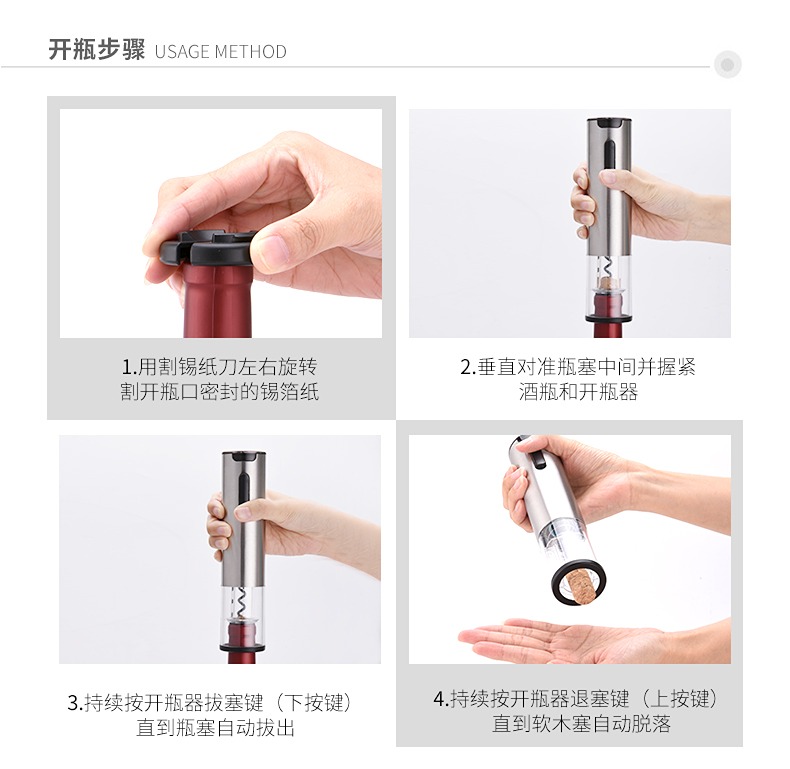 开瓶步骤 USAGE METHOD

1.用割锡纸刀左右旋转
割开瓶口密封的锡箔纸

2.垂直对准瓶塞中间并握紧
酒瓶和开瓶器

3.持续按开瓶器拔塞键（下按键）
直到瓶塞自动拔出

4.持续按开瓶器退塞键（上按键）
直到软木塞自动脱落