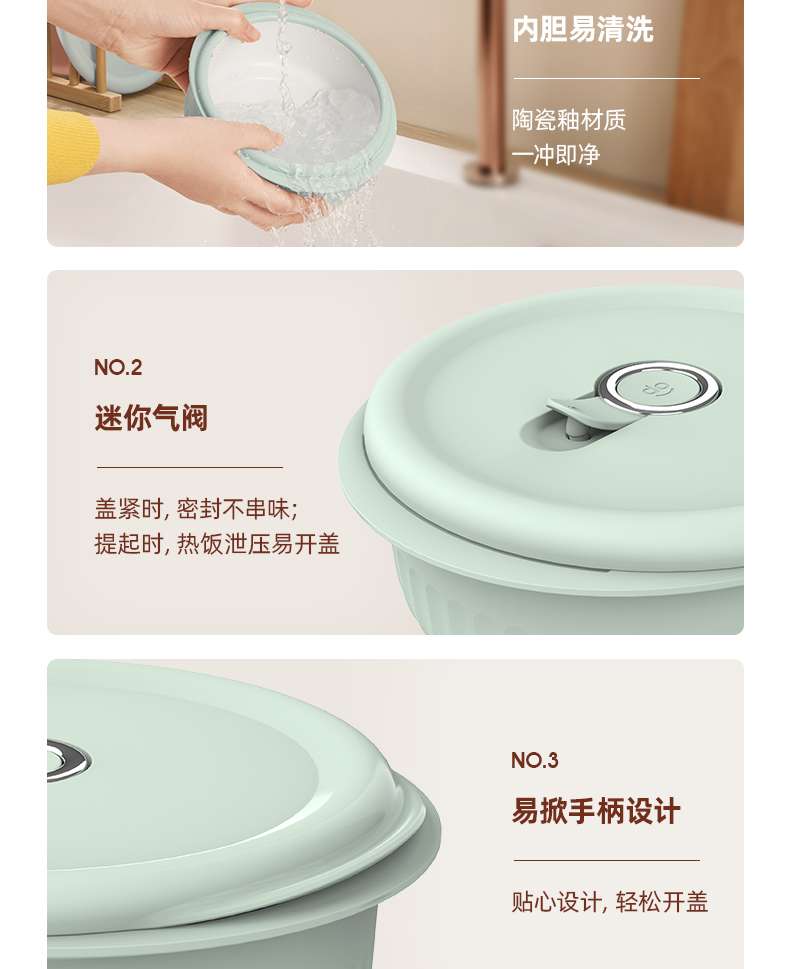 内胆易清洗

陶瓷釉材质
一冲即净

NO.2

迷你气阀

盖紧时, 密封不串味;
提起时, 热饭泄压易开盖

NO.3

易掀手柄设计

贴心设计, 轻松开盖