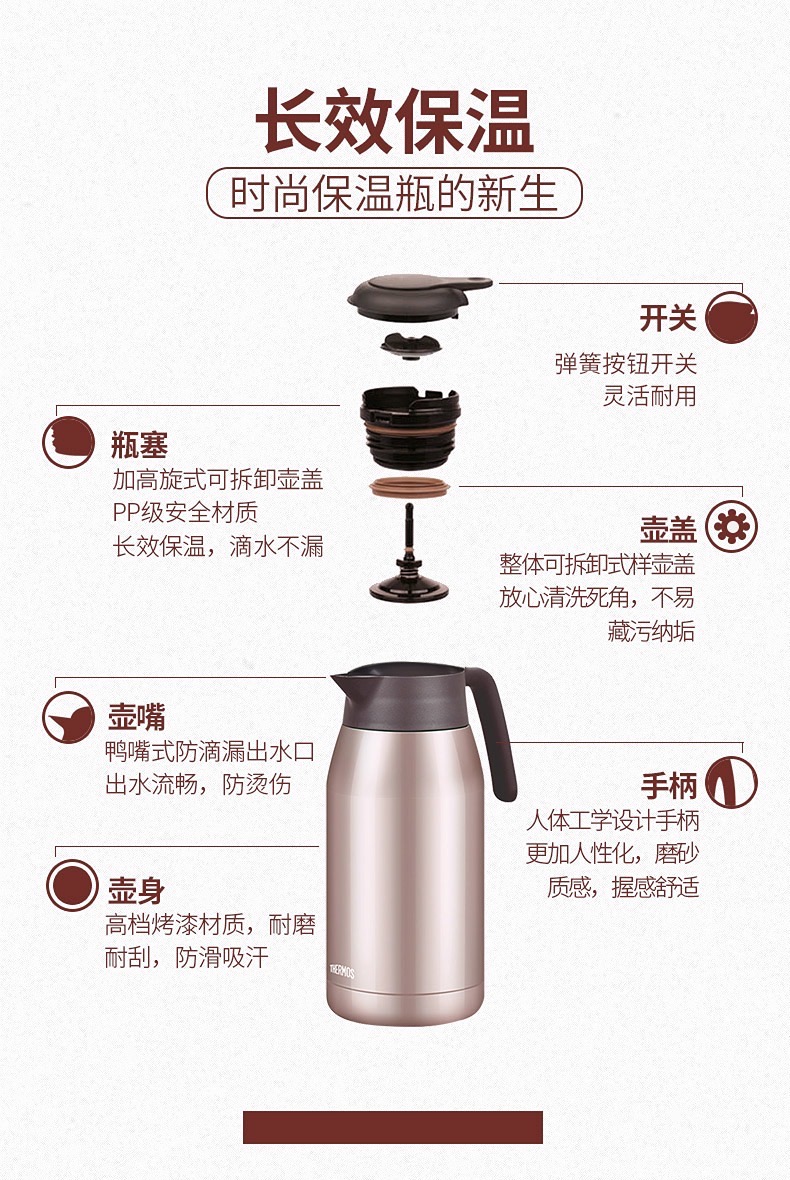 长效保温

时尚保温瓶的新生

开关
弹簧按钮开关
灵活耐用

瓶塞
加高旋式可拆卸壶盖
PP级安全材质
长效保温，滴水不漏

壶盖
整体可拆卸式样壶盖
放心清洗死角，不易
藏污纳垢

壶嘴
鸭嘴式防滴漏出水口
出水流畅，防烫伤

手柄
人体工学设计手柄
更加人性化，磨砂
质感，握感舒适

壶身
高档烤漆材质，耐磨
耐刮，防滑吸汗

THERMOS