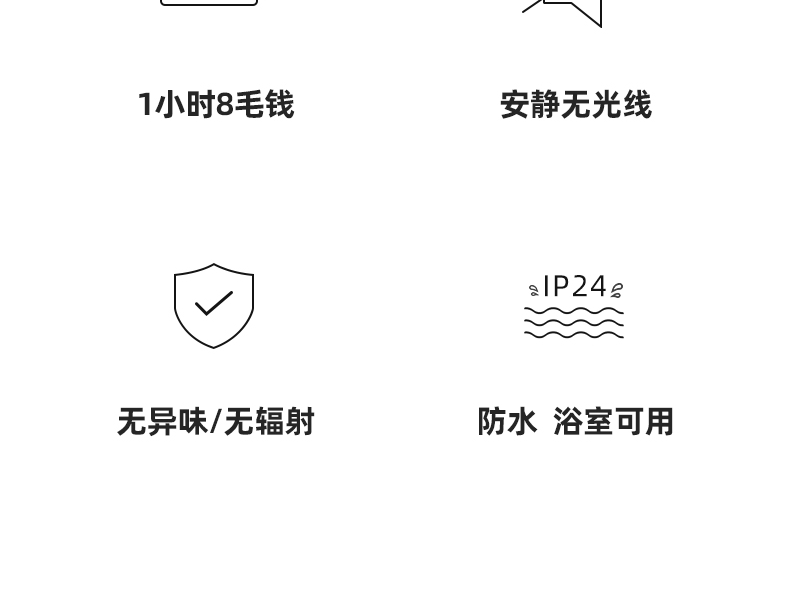 1小时8毛钱

安静无光线

无异味/无辐射

IP24

防水 浴室可用