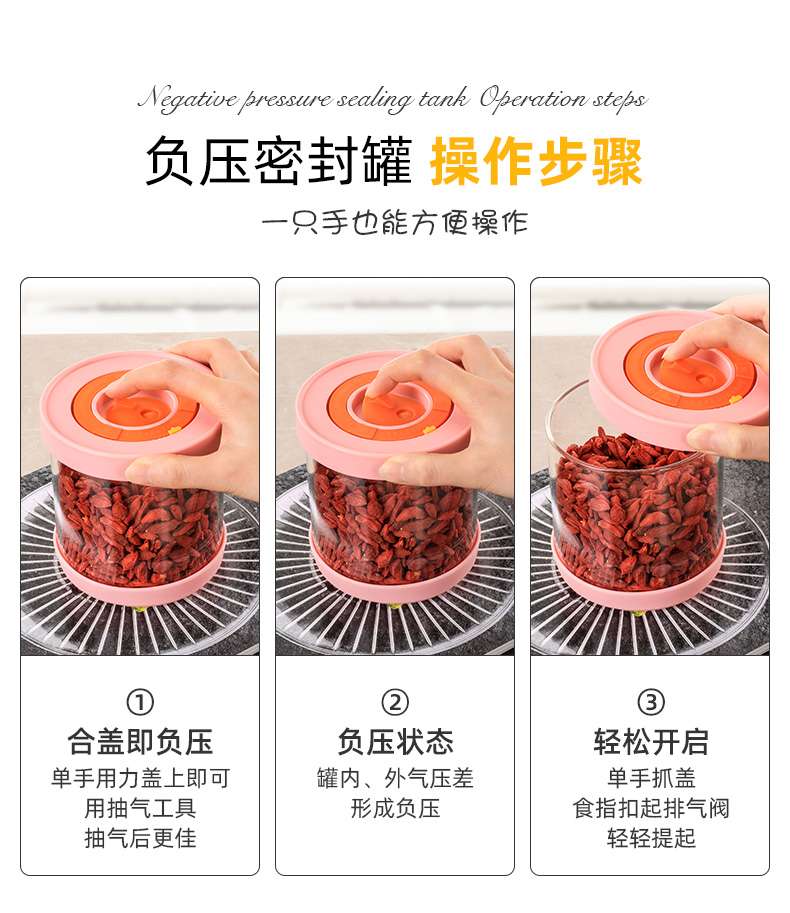 Negative pressure sealing tank Operation steps

负压密封罐 操作步骤

一只手也能方便操作

①
合盖即负压
单手用力盖上即可
用抽气工具
抽气后更佳

②
负压状态
罐内、外气压差
形成负压

③
轻松开启
单手抓盖
食指扣起排气阀
轻轻提起