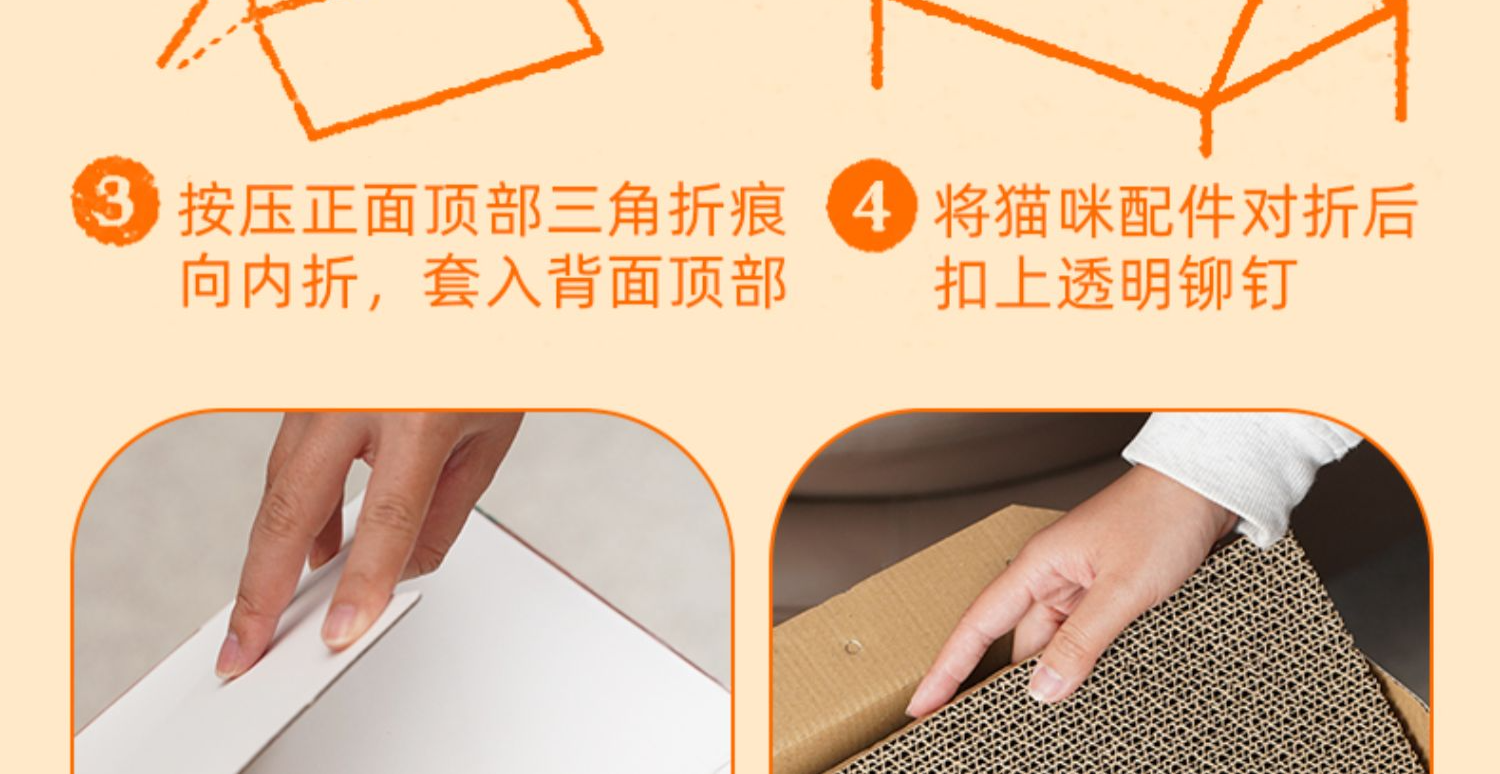 3 按压正面顶部三角折痕向内折，套入背面顶部

4 将猫咪配件对折后扣上透明铆钉