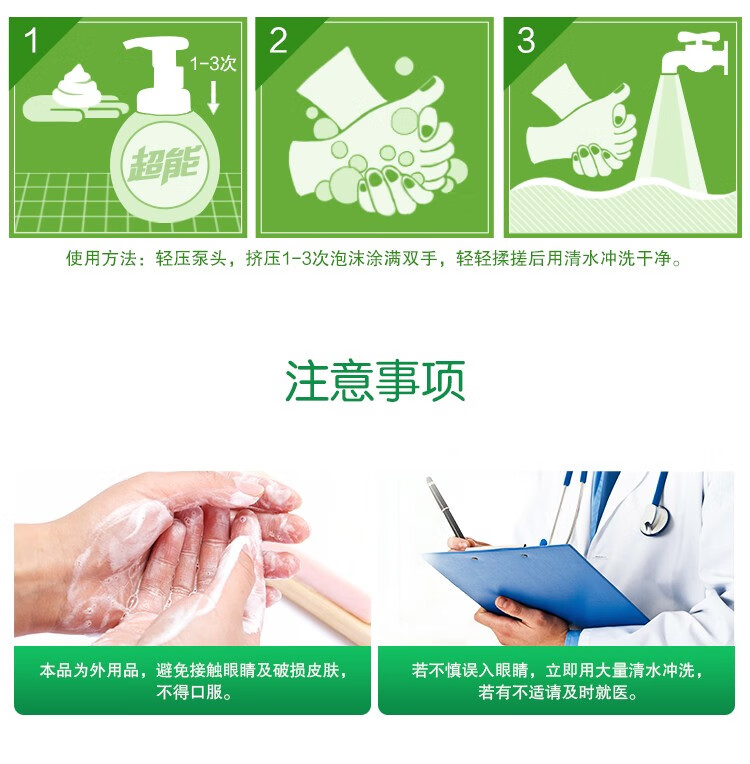 1
1-3次
超能

2

3

使用方法：轻压泵头，挤压1-3次泡沫涂满双手，轻轻揉搓后用清水冲洗干净。

注意事项

本品为外用品，避免接触眼睛及破损皮肤，不得口服。

若不慎误入眼睛，立即用大量清水冲洗，若有不适请及时就医。