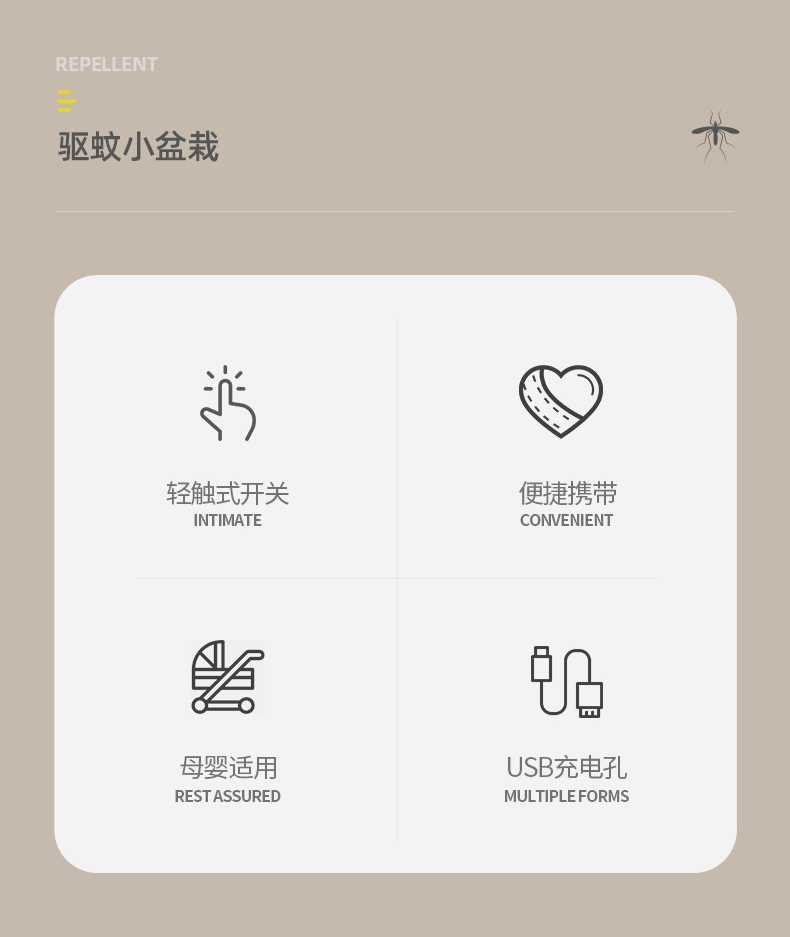 REPELLENT

驱蚊小盆栽

轻触式开关
INTIMATE

便捷携带
CONVENIENT

母婴适用
REST ASSURED

USB充电孔
MULTIPLE FORMS