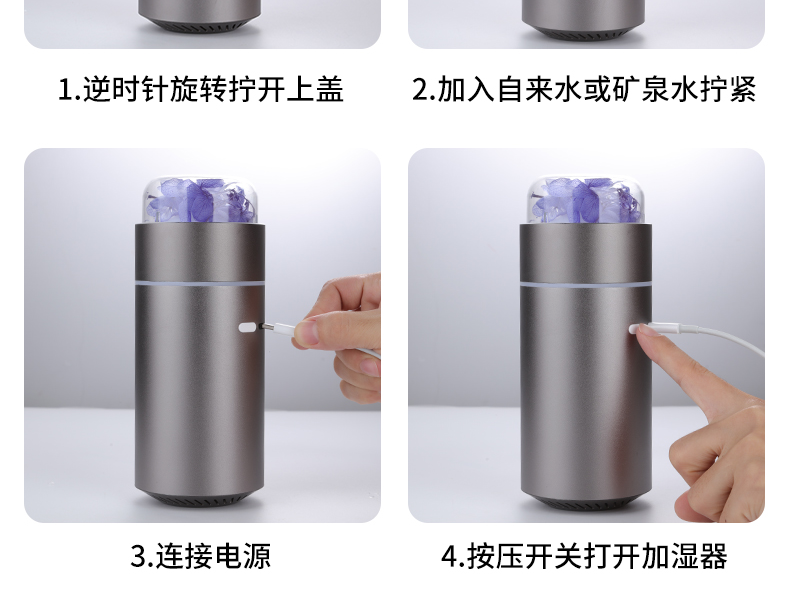 1.逆时针旋转拧开上盖

2.加入自来水或矿泉水拧紧

3.连接电源

4.按压开关打开加湿器