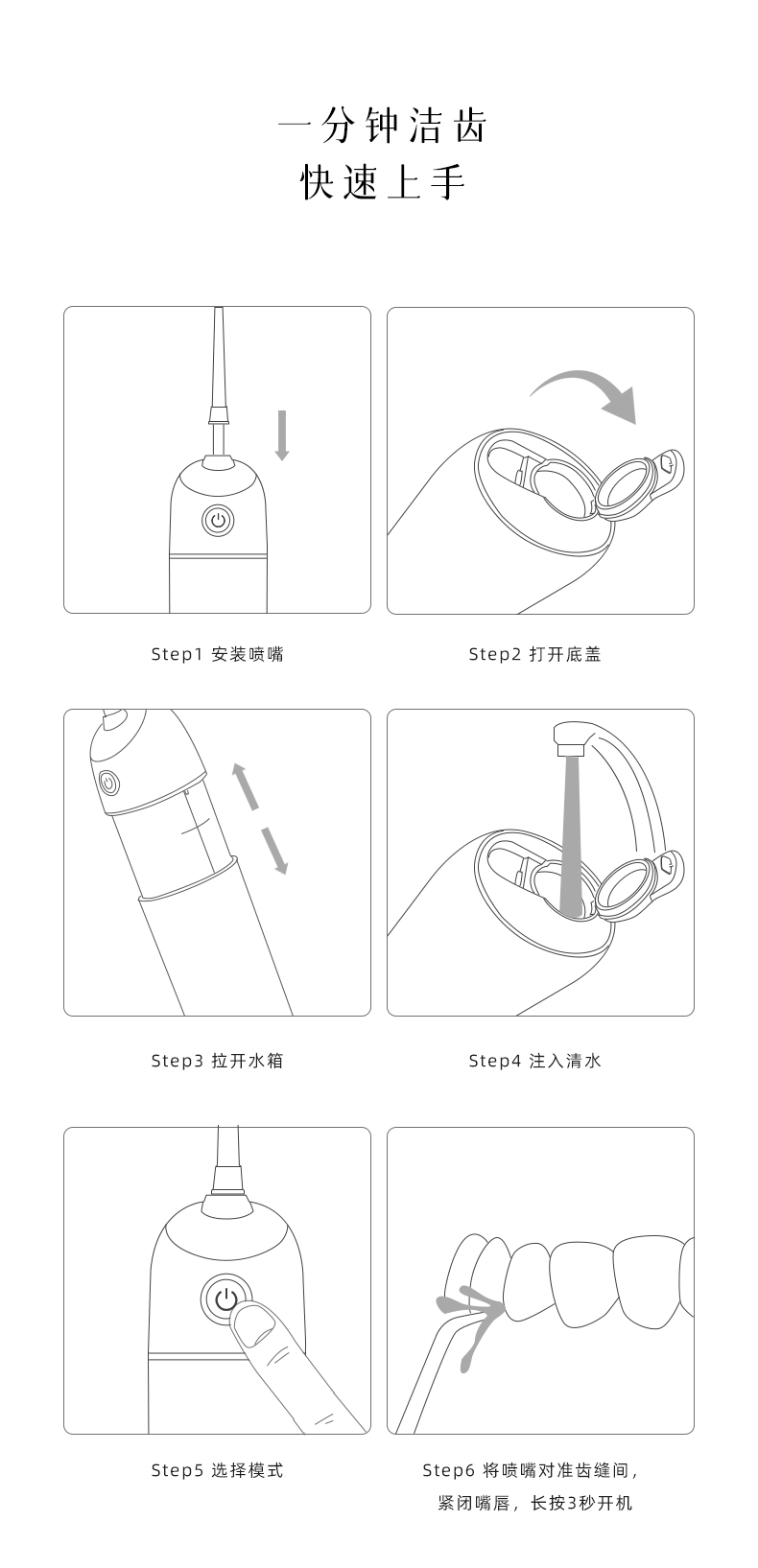 一分钟洁齿
快速上手

Step1 安装喷嘴

Step2 打开底盖

Step3 拉开水箱

Step4 注入清水

Step5 选择模式

Step6 将喷嘴对准齿缝间，紧闭嘴唇，长按3秒开机