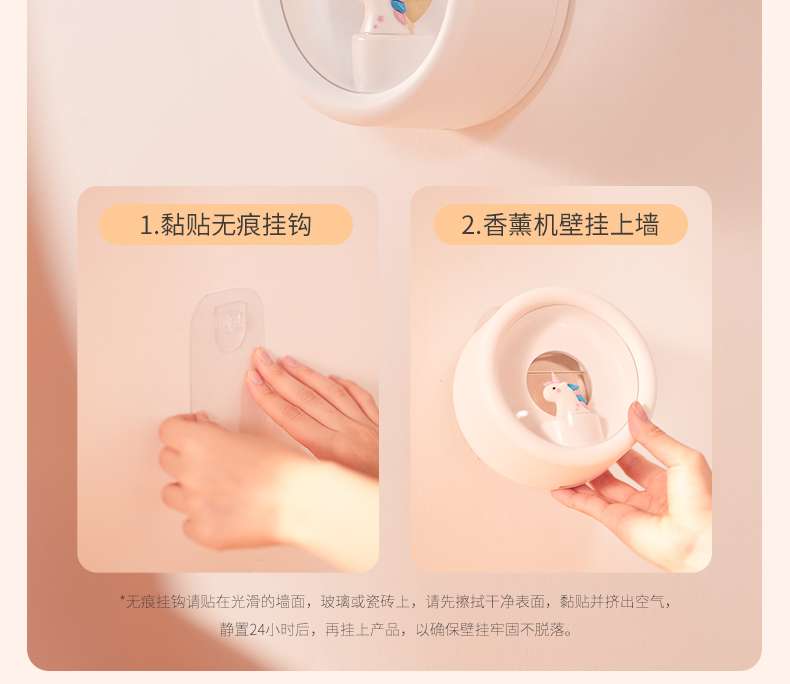 1.黏贴无痕挂钩

2.香薰机壁挂上墙

*无痕挂钩请贴在光滑的墙面，玻璃或瓷砖上，请先擦拭干净表面，黏贴并挤出空气，静置24小时后，再挂上产品，以确保壁挂牢固不脱落。