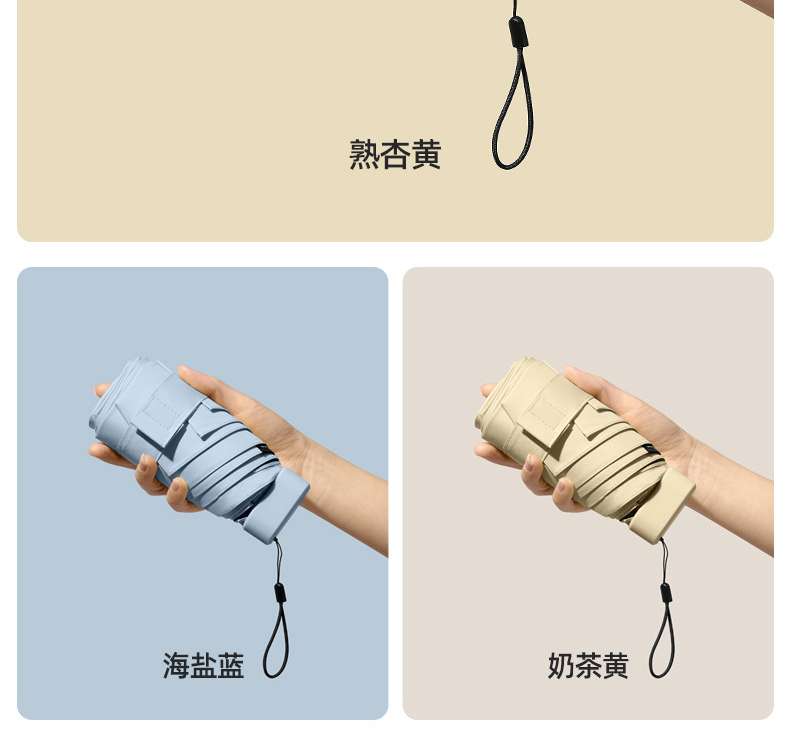 熟杏黄

海盐蓝

奶茶黄