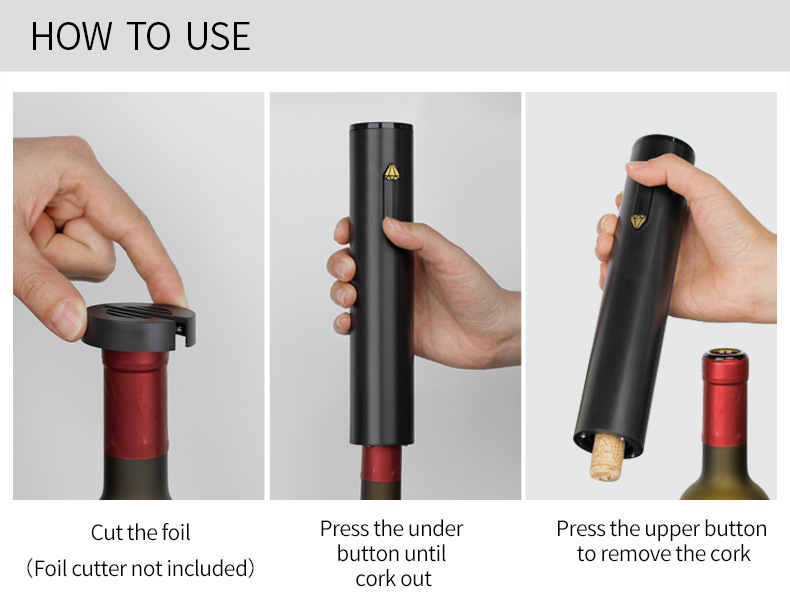 HOW TO USE

Cut the foil
(Foil cutter not included)

Press the under button until cork out

Press the upper button to remove the cork