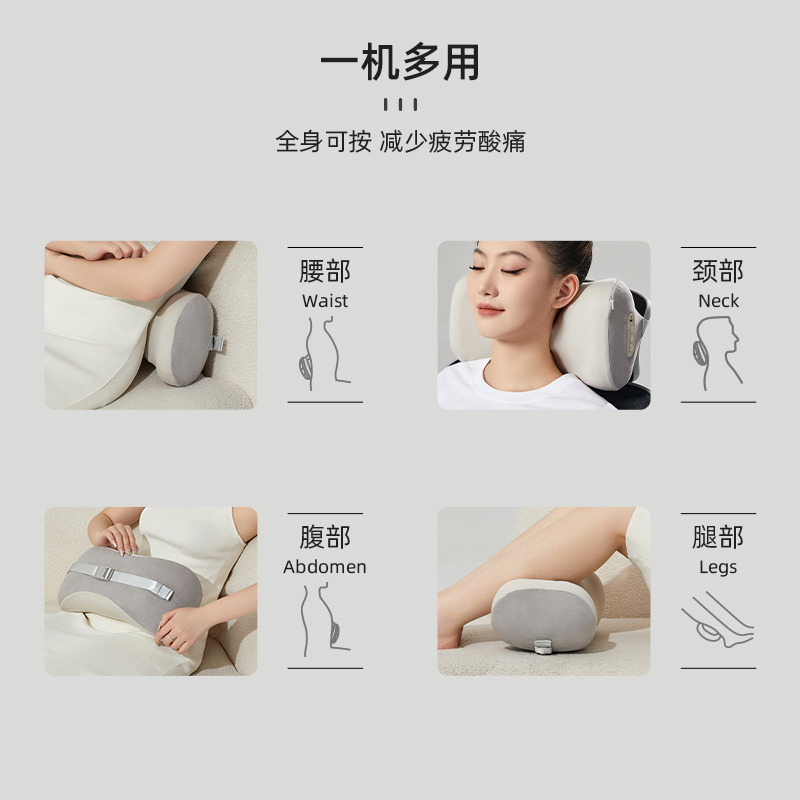 一机多用

全身可按 减少疲劳酸痛

腰部
Waist

颈部
Neck

腹部
Abdomen

腿部
Legs