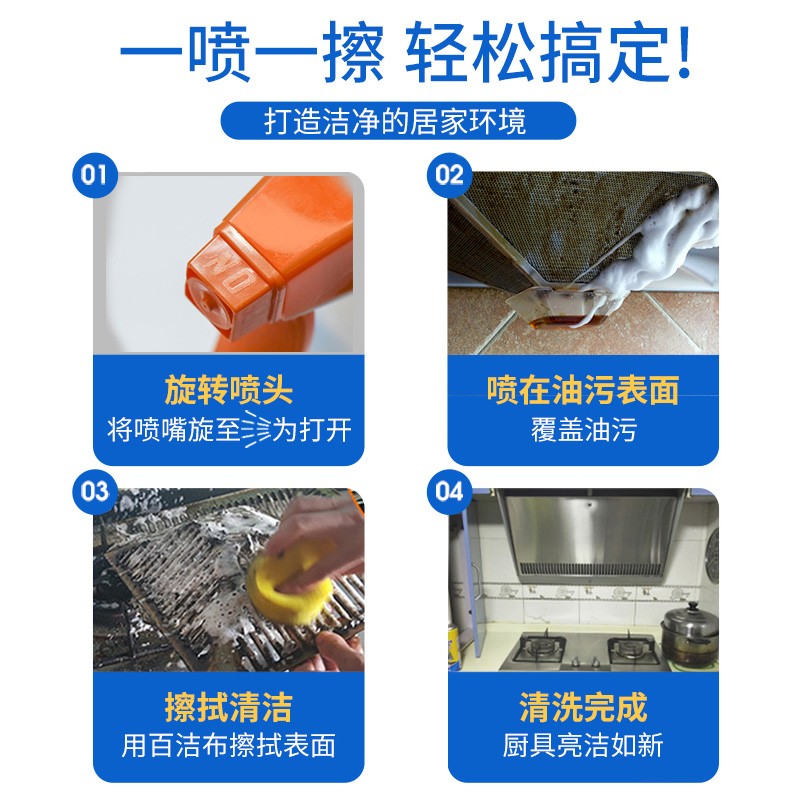 一喷一擦 轻松搞定!

打造洁净的居家环境

01

ON

旋转喷头

将喷嘴旋至为打开

02

喷在油污表面

覆盖油污

03

擦拭清洁

用百洁布擦拭表面

04

清洗完成

厨具亮洁如新