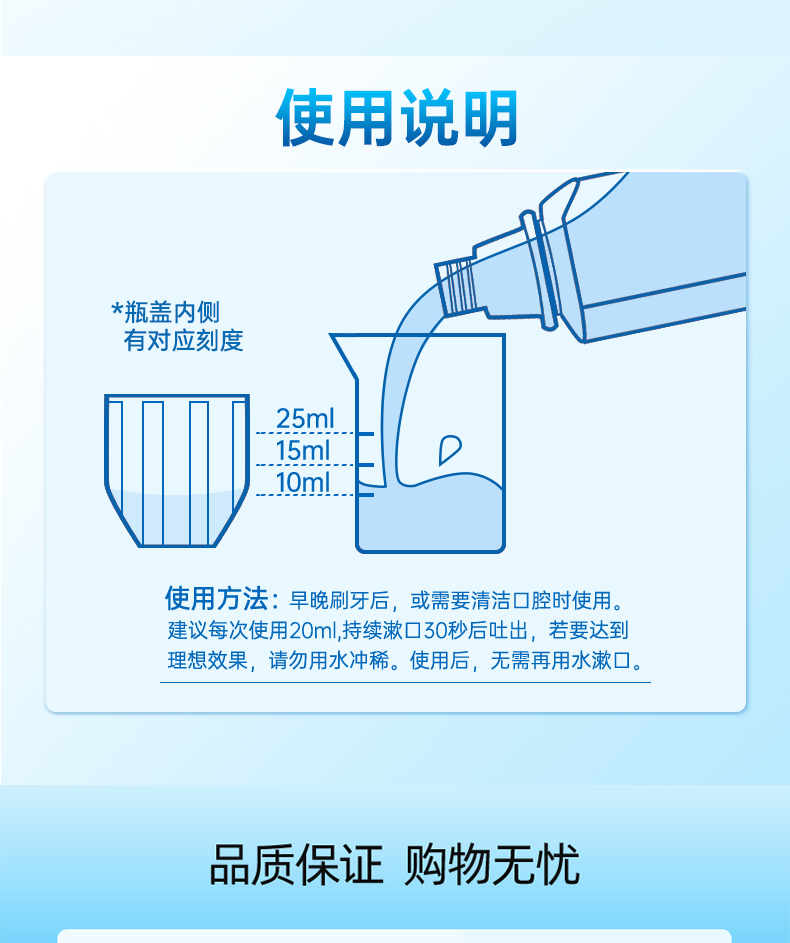 使用说明

*瓶盖内侧
有对应刻度

25ml
15ml
10ml

使用方法：早晚刷牙后，或需要清洁口腔时使用。建议每次使用20ml,持续漱口30秒后吐出，若要达到理想效果，请勿用水冲稀。使用后，无需再用水漱口。

品质保证 购物无忧