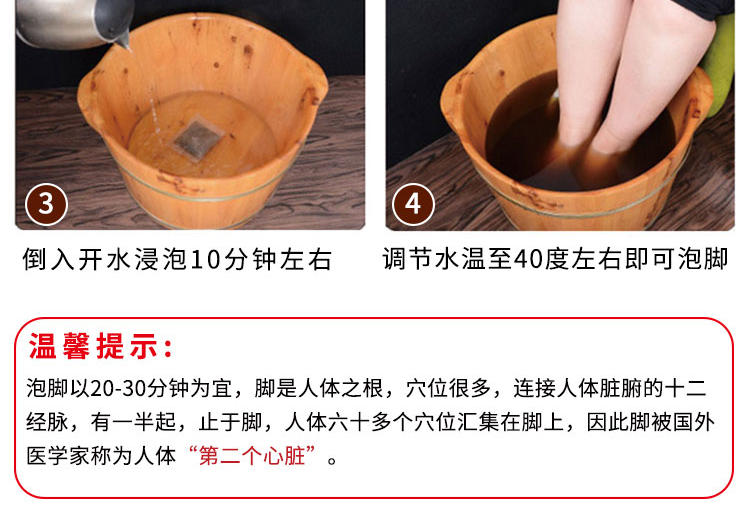 3

倒入开水浸泡10分钟左右

4

调节水温至40度左右即可泡脚

温馨提示:

泡脚以20-30分钟为宜，脚是人体之根，穴位很多，连接人体脏腑的十二经脉，有一半起，止于脚，人体六十多个穴位汇集在脚上，因此脚被国外医学家称为人体“第二个心脏”。