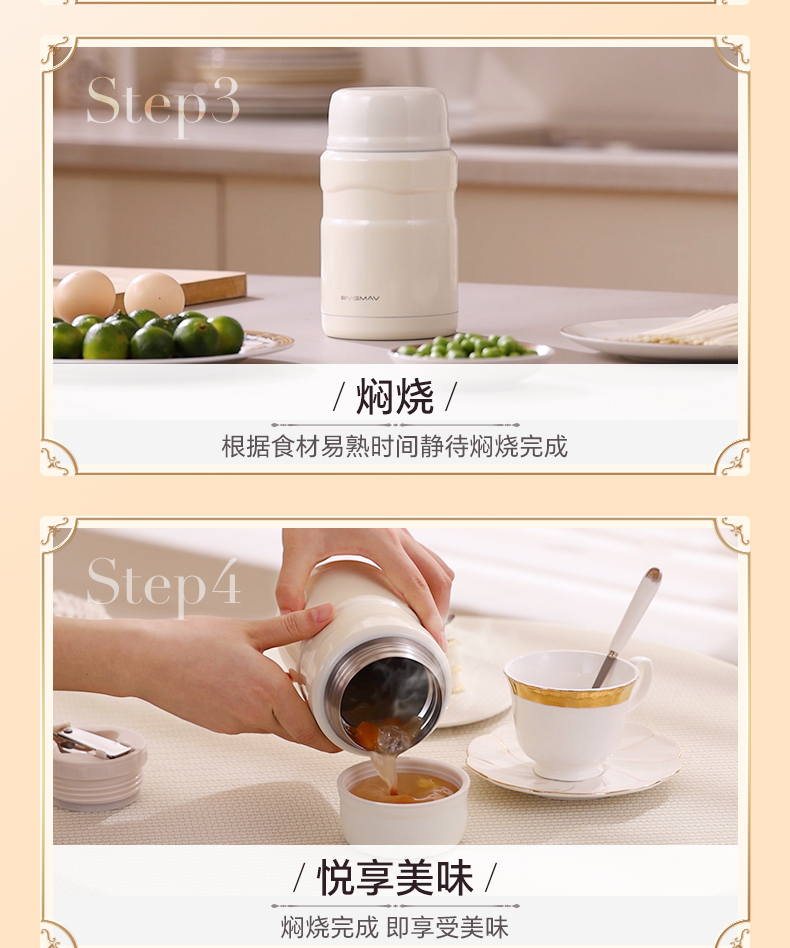 Step3

EVSMAV

/ 焖烧 /

根据食材易熟时间静待焖烧完成

Step4

/ 悦享美味 /

焖烧完成 即享受美味