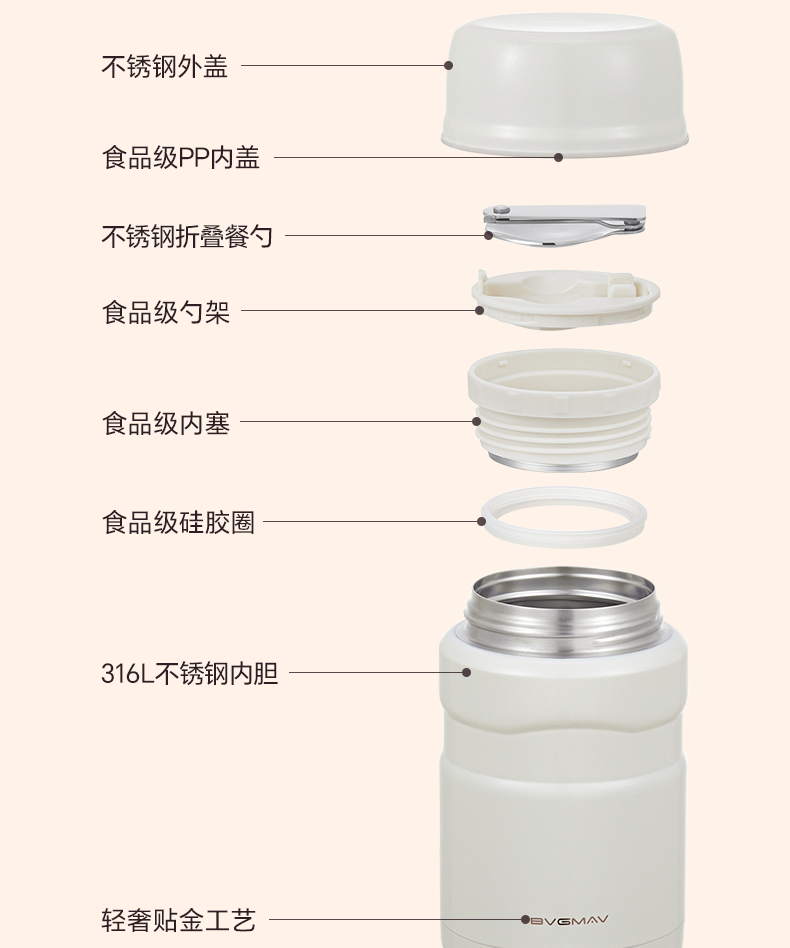 不锈钢外盖

食品级PP内盖

不锈钢折叠餐勺

食品级勺架

食品级内塞

食品级硅胶圈

316L不锈钢内胆

轻奢贴金工艺

BVGMAV